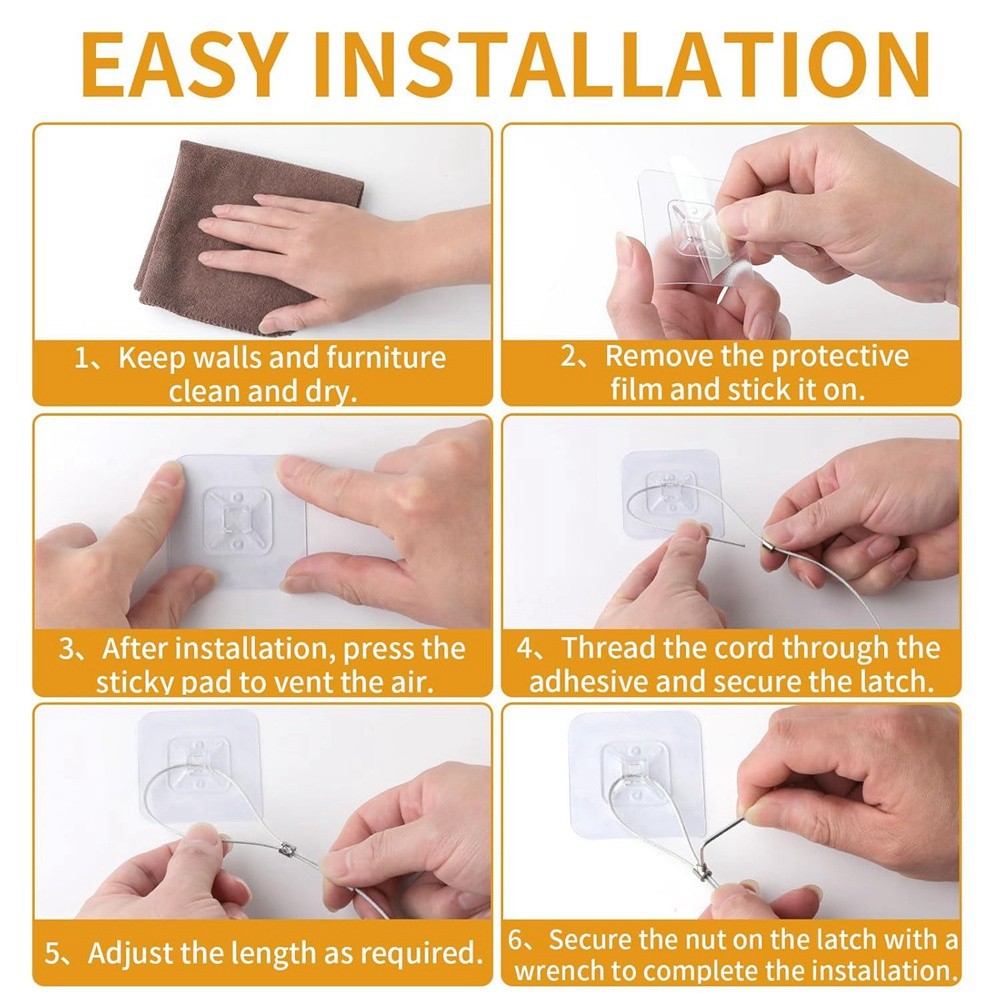 EASY INSTALLATION

1、Keep walls and furniture clean and dry.

2、Remove the protective film and stick it on.

3、After installation, press the sticky pad to vent the air.

4、Thread the cord through the adhesive and secure the latch.

5、Adjust the length as required.

6、Secure the nut on the latch with a wrench to complete the installation.