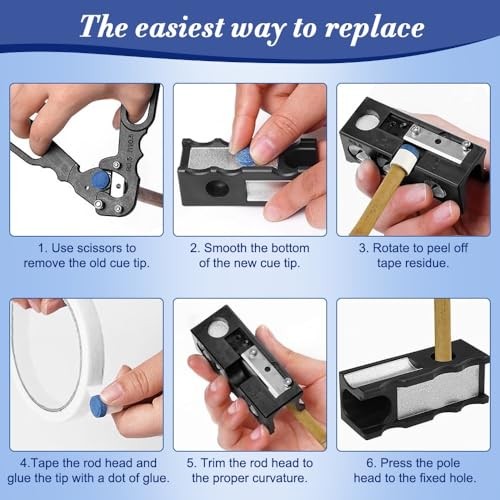 The easiest way to replace

1. Use scissors to remove the old cue tip.

2. Smooth the bottom of the new cue tip.

3. Rotate to peel off tape residue.

4.Tape the rod head and glue the tip with a dot of glue.

5. Trim the rod head to the proper curvature.

6. Press the pole head to the fixed hole.