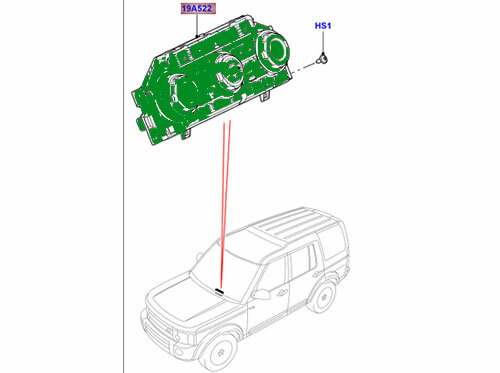 19A522

HS1