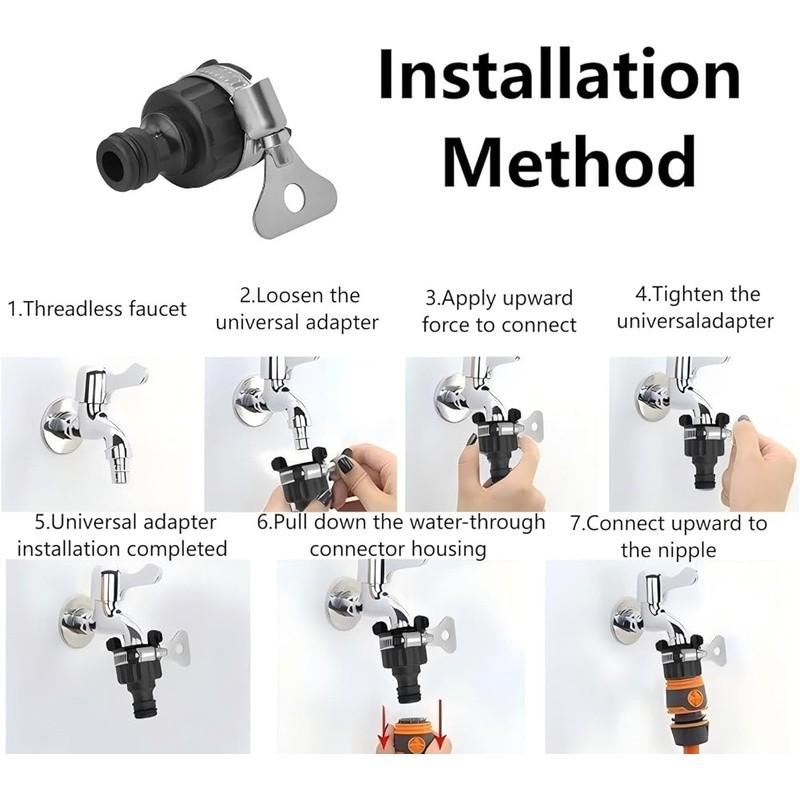 Installation Method

1.Threadless faucet

2.Loosen the universal adapter

3.Apply upward force to connect

4.Tighten the universaladapter

5.Universal adapter installation completed

6.Pull down the water-through connector housing

7.Connect upward to the nipple