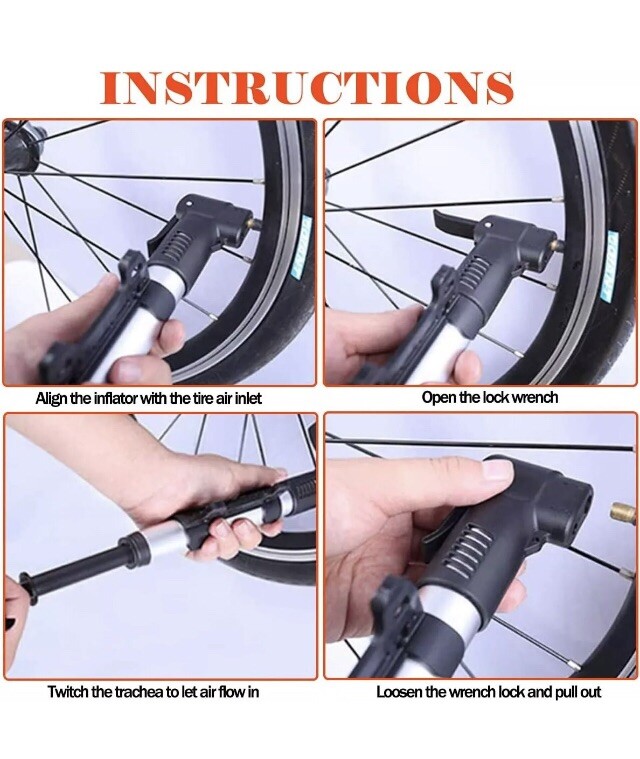 INSTRUCTIONS

Align the inflator with the tire air inlet

Open the lock wrench

Twitch the trachea to let air flow in

Loosen the wrench lock and pull out