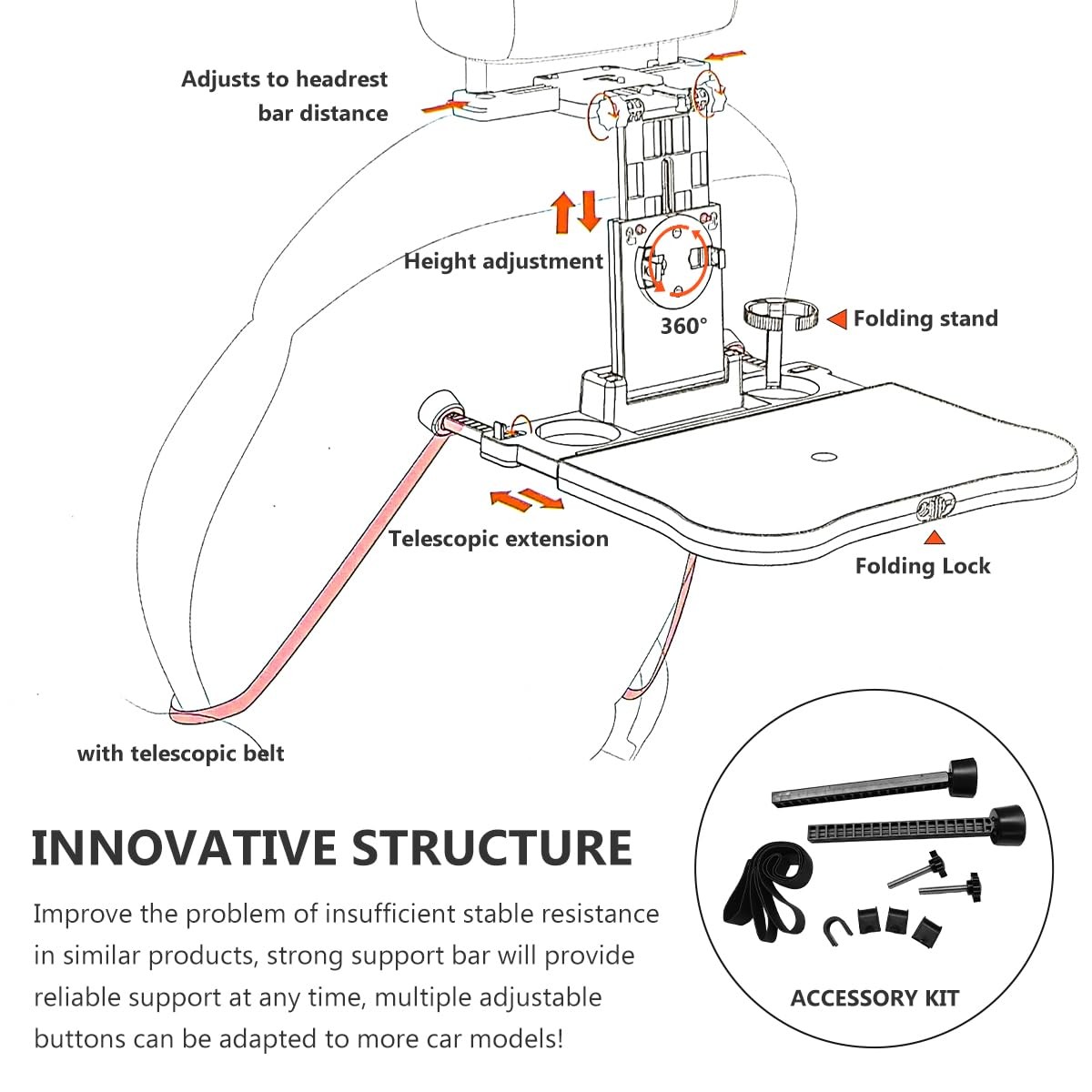 Adjusts to headrest bar distance

Height adjustment

360°

Folding stand

Telescopic extension

Folding Lock

with telescopic belt

INNOVATIVE STRUCTURE

Improve the problem of insufficient stable resistance in similar products, strong support bar will provide reliable support at any time, multiple adjustable buttons can be adapted to more car models!

ACCESSORY KIT