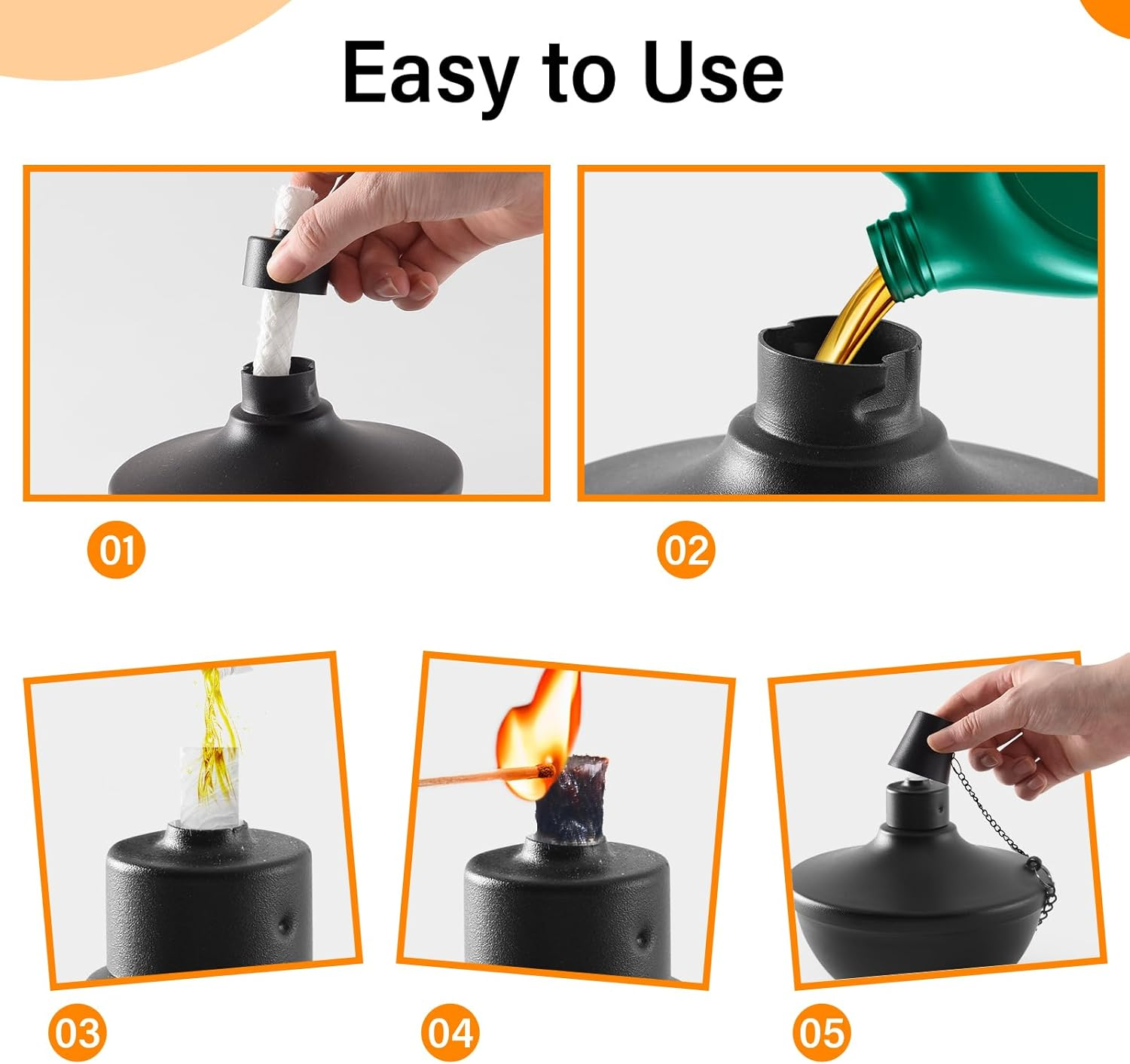 Easy to Use

01

02

03

04

05