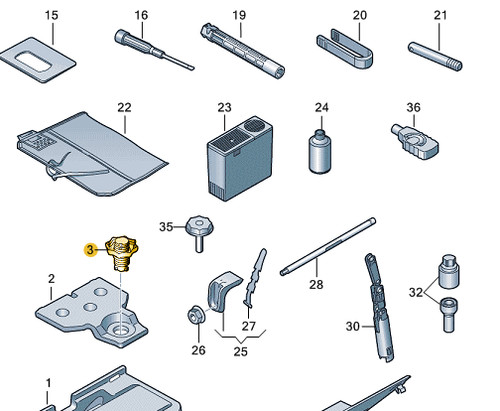 15
16
19
20
21
22
23
24
36
35
3
2
28
32
27
30
26
25
1