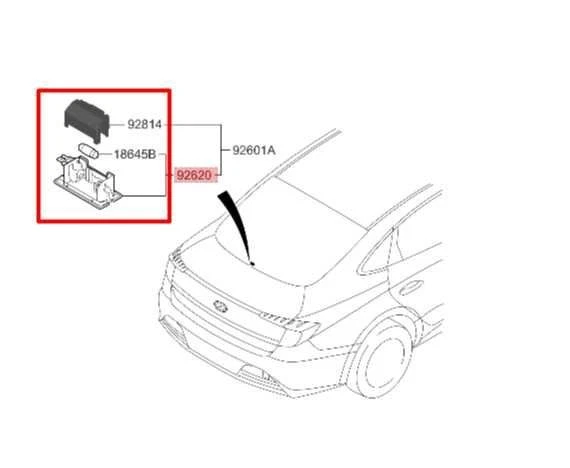 92814
18645B
92620
92601A