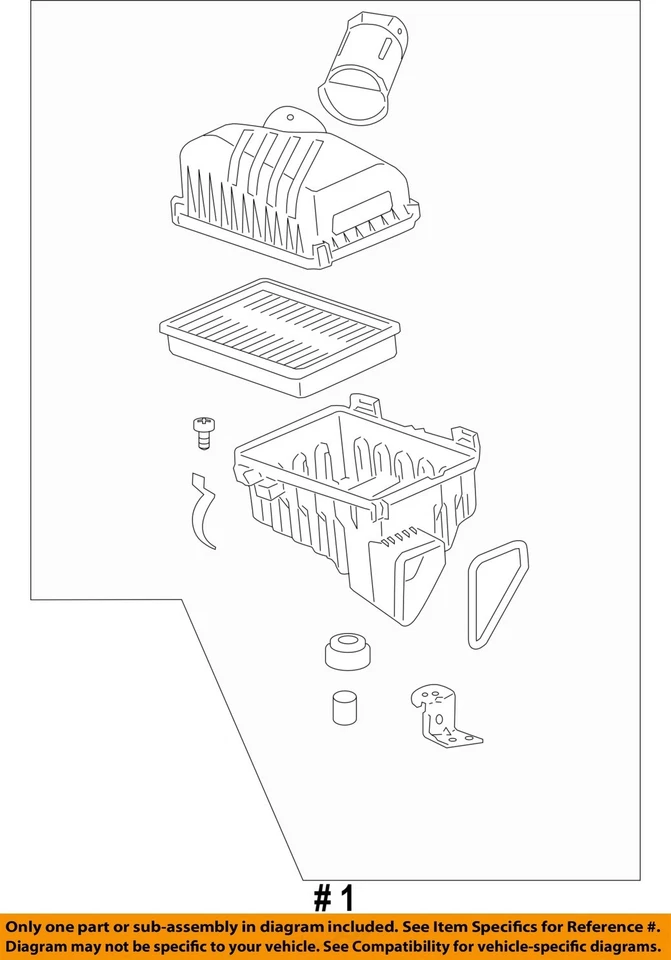 # 1

Only one part or sub-assembly in diagram included. See Item Specifics for Reference #. Diagram may not be specific to your vehicle. See Compatibility for vehicle-specific diagrams.