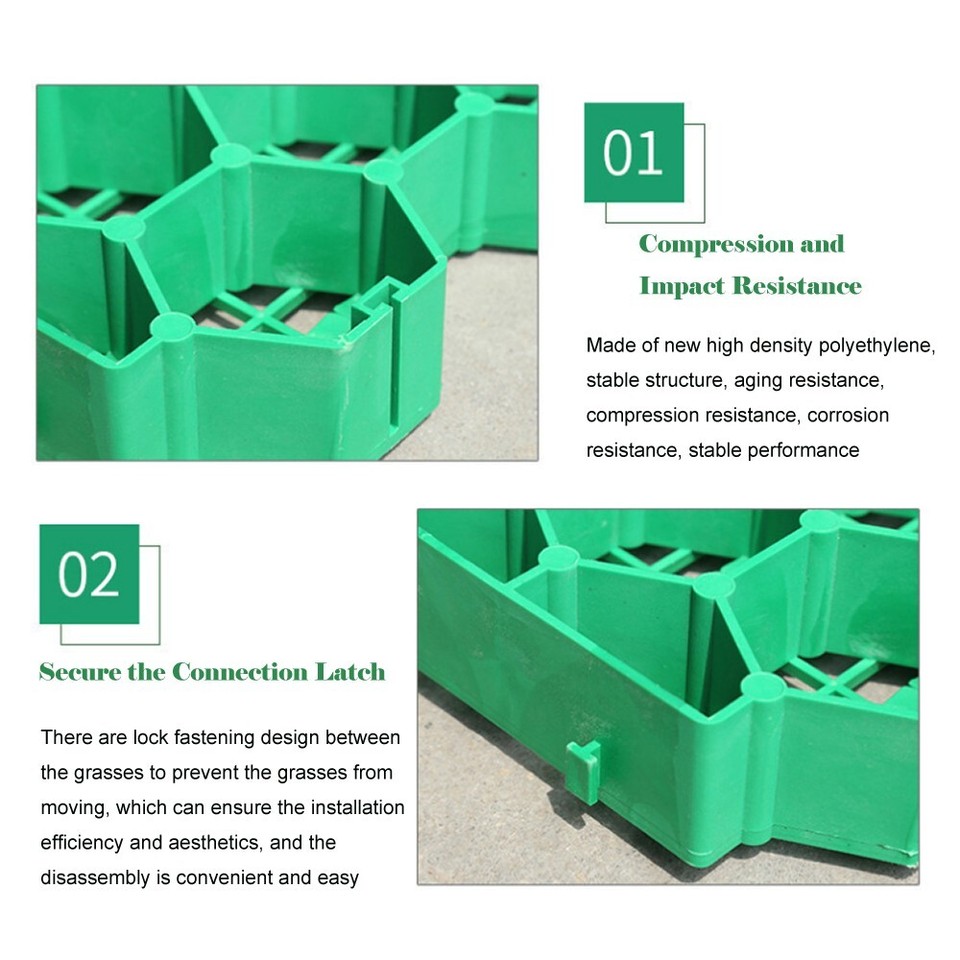 01

Compression and Impact Resistance

Made of new high density polyethylene, stable structure, aging resistance, compression resistance, corrosion resistance, stable performance

02

Secure the Connection Latch

There are lock fastening design between the grasses to prevent the grasses from moving, which can ensure the installation efficiency and aesthetics, and the disassembly is convenient and easy