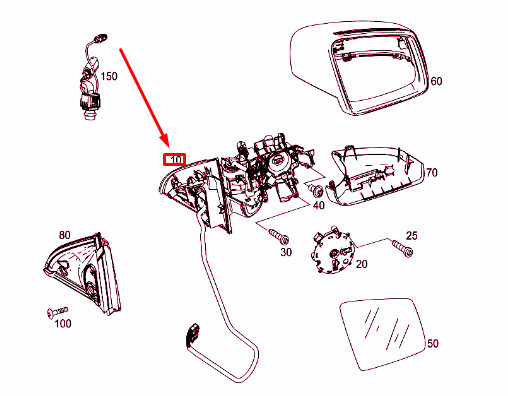 150
60
10
70
40
80
30
25
20
100
50