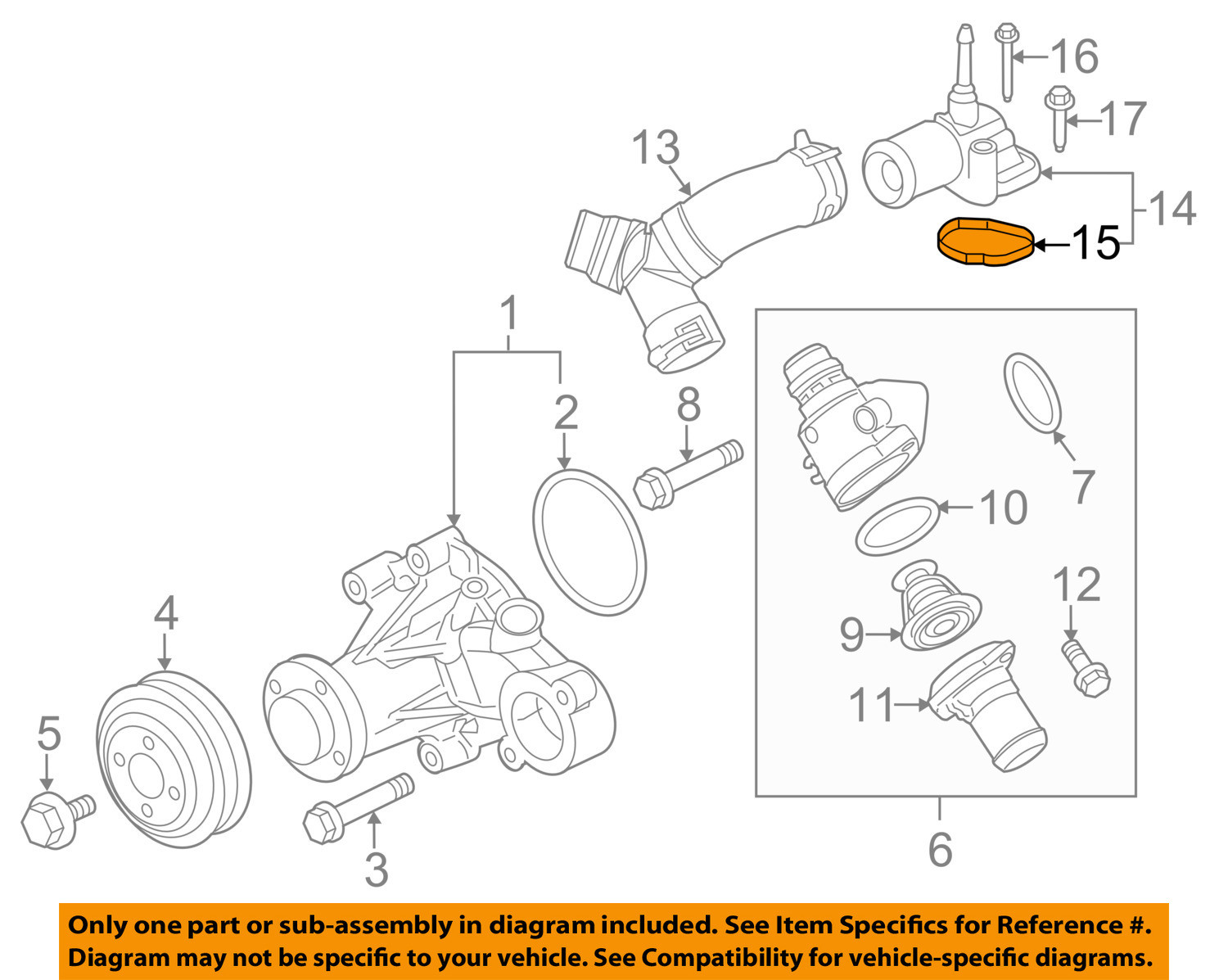 16
17
13
14
15
1
2
8
7
10
12
9
11
4
5
3
6

Only one part or sub-assembly in diagram included. See Item Specifics for Reference #. Diagram may not be specific to your vehicle. See Compatibility for vehicle-specific diagrams.