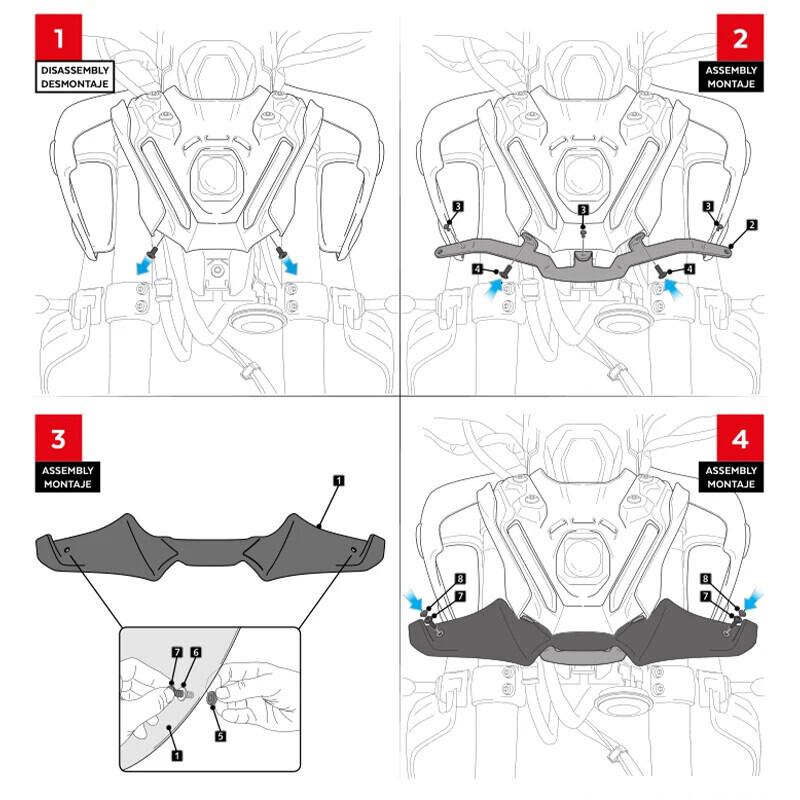 1
DISASSEMBLY
DESMONTAJE

2
ASSEMBLY
MONTAJE

3
3
3
2
4
4

3
ASSEMBLY
MONTAJE

1
7
6
5
1

4
ASSEMBLY
MONTAJE

8
7
8
7