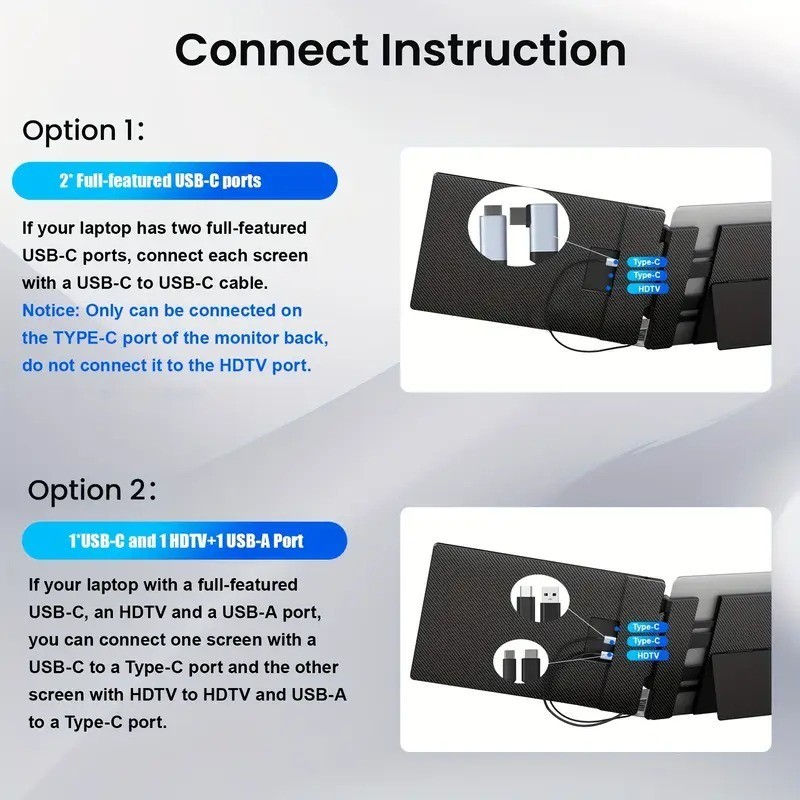 Connect Instruction

Option 1:

2* Full-featured USB-C ports

If your laptop has two full-featured USB-C ports, connect each screen with a USB-C to USB-C cable.
Notice: Only can be connected on the TYPE-C port of the monitor back, do not connect it to the HDTV port.

Type-C
Type-C
HDTV

Option 2:

1*USB-C and 1 HDTV+1 USB-A Port

If your laptop with a full-featured USB-C, an HDTV and a USB-A port, you can connect one screen with a USB-C to a Type-C port and the other screen with HDTV to HDTV and USB-A to a Type-C port.

Type-C
Type-C
HDTV