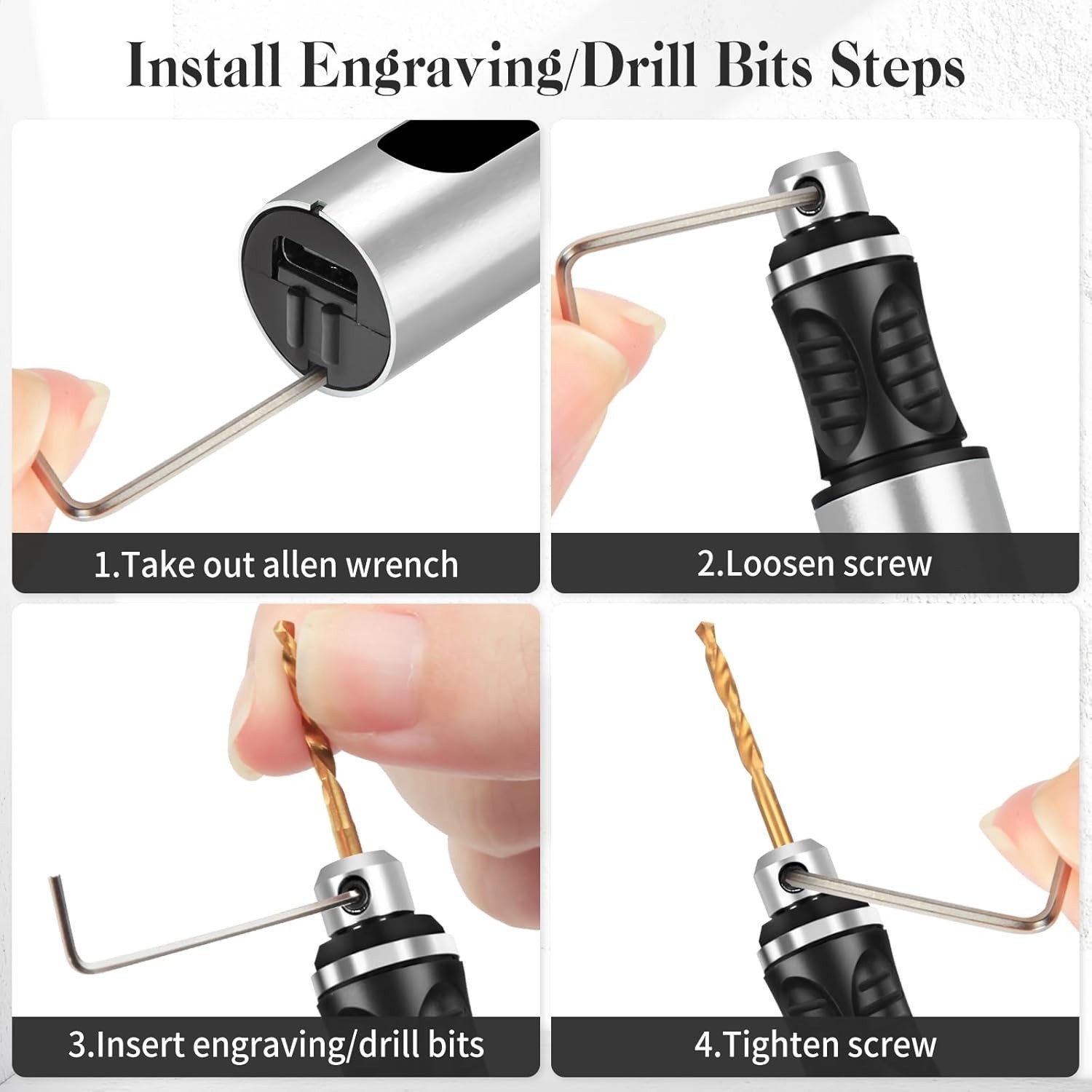 Install Engraving/Drill Bits Steps

1.Take out allen wrench

2.Loosen screw

3.Insert engraving/drill bits

4.Tighten screw