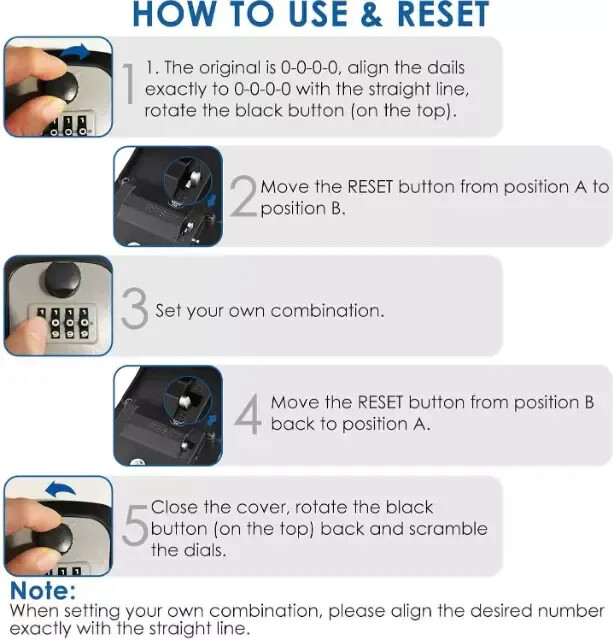 HOW TO USE & RESET

1

1. The original is 0-0-0-0, align the dails exactly to 0-0-0-0 with the straight line, rotate the black button (on the top).

2

Move the RESET button from position A to position B.

3

Set your own combination.

4

Move the RESET button from position B back to position A.

5

Close the cover, rotate the black button (on the top) back and scramble the dials.

Note:
When setting your own combination, please align the desired number exactly with the straight line.