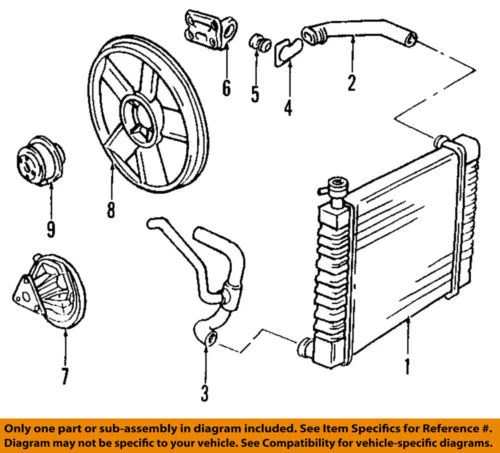 6
5
4
2
8
9
7
3
1

Only one part or sub-assembly in diagram included. See Item Specifics for Reference #. Diagram may not be specific to your vehicle. See Compatibility for vehicle-specific diagrams.