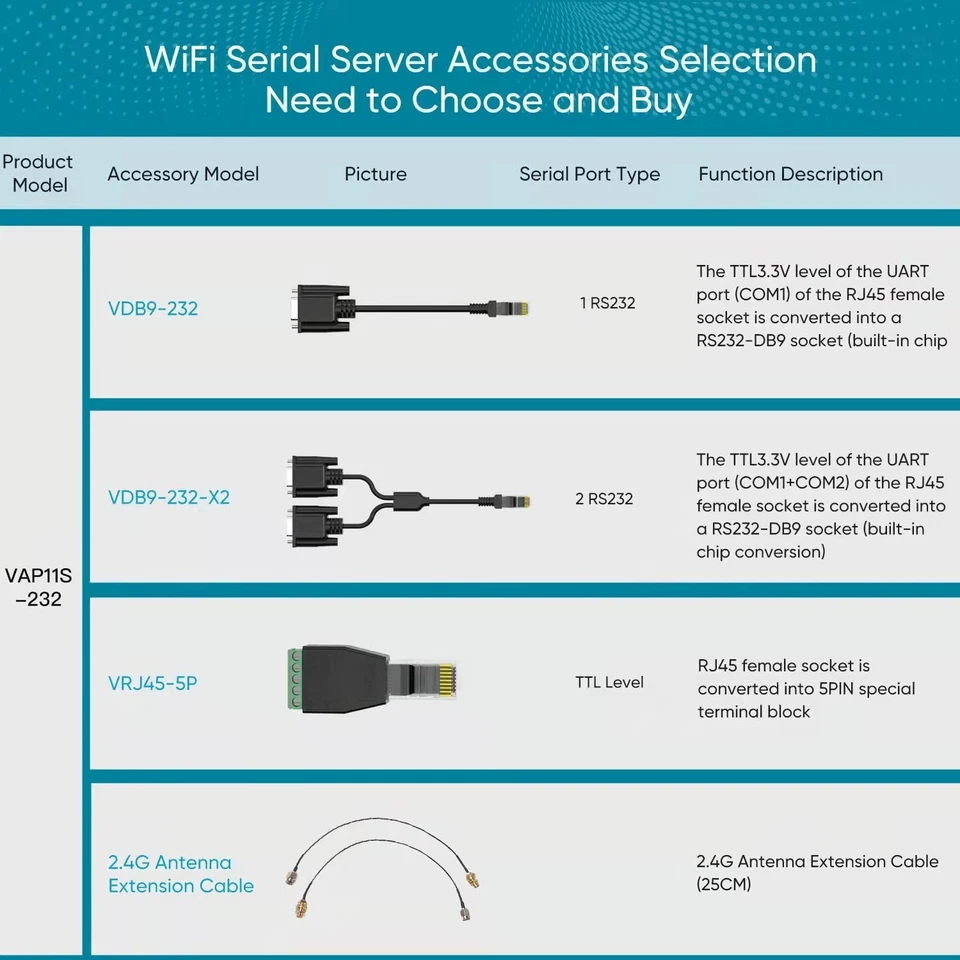 WiFi Serial Server Accessories Selection
Need to Choose and Buy

| Product Model | Accessory Model | Picture | Serial Port Type | Function Description |
|---|---|---|---|---|
| VAP11S -232 | VDB9-232 | | 1 RS232 | The TTL3.3V level of the UART port (COM1) of the RJ45 female socket is converted into a RS232-DB9 socket (built-in chip |
| | VDB9-232-X2 | | 2 RS232 | The TTL3.3V level of the UART port (COM1+COM2) of the RJ45 female socket is converted into a RS232-DB9 socket (built-in chip conversion) |
| | VRJ45-5P | | TTL Level | RJ45 female socket is converted into 5PIN special terminal block |
| | 2.4G Antenna Extension Cable | | | 2.4G Antenna Extension Cable (25CM) |