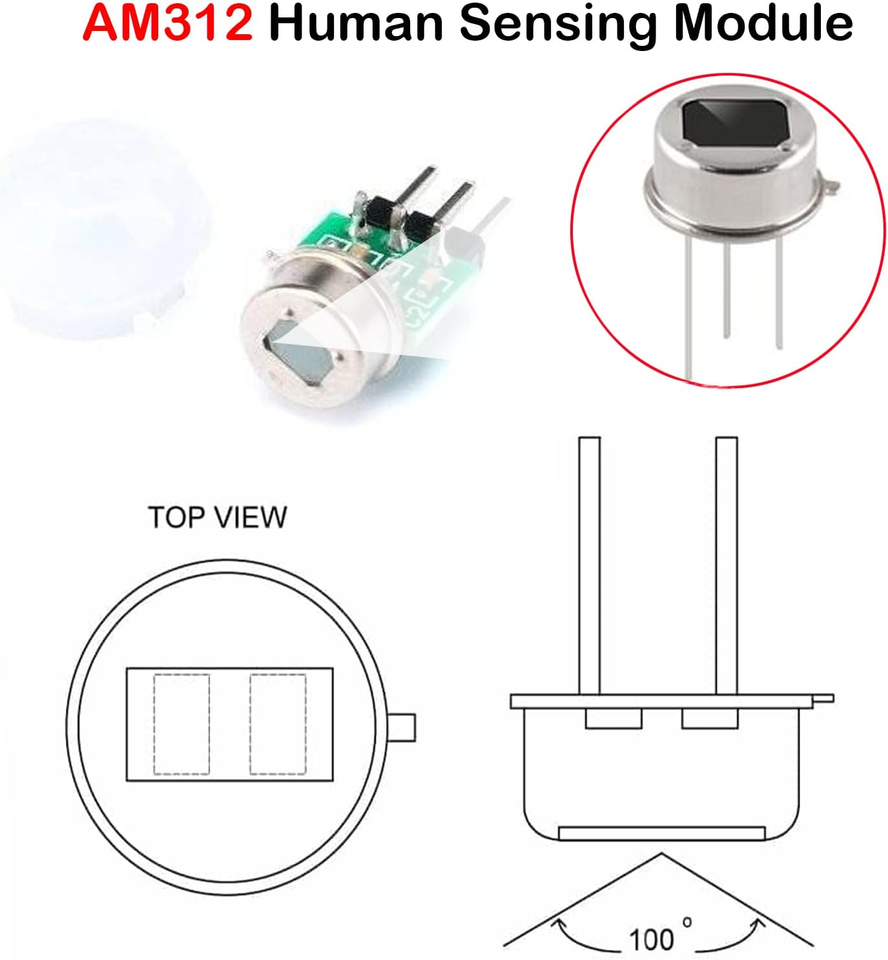 AM312 Human Sensing Module

TOP VIEW

100 °