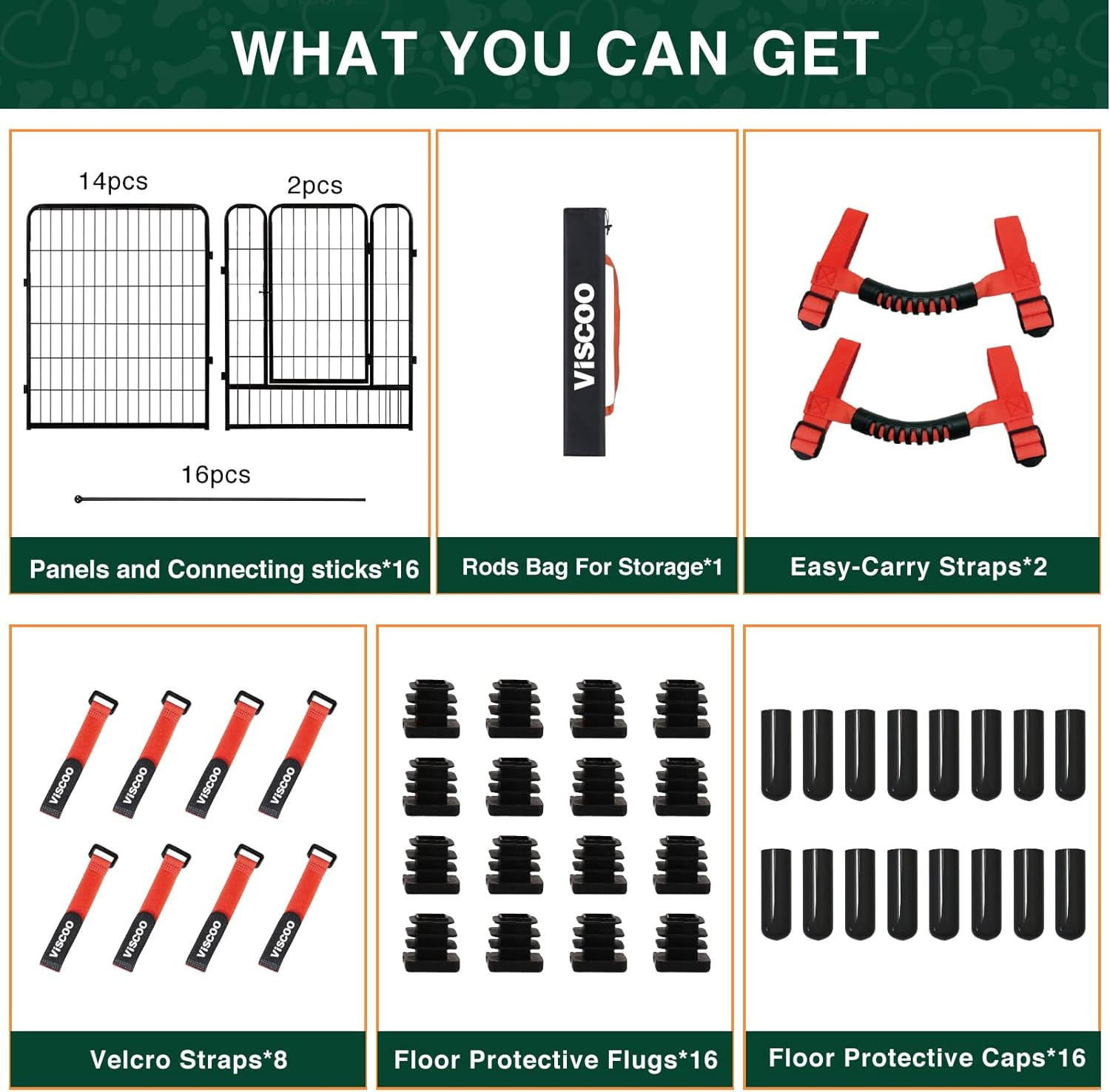 WHAT YOU CAN GET

14pcs

2pcs

16pcs

Panels and Connecting sticks*16

VISCOO

Rods Bag For Storage*1

Easy-Carry Straps*2

VISCOO VISCOO VISCOO VISCOO

VISCOO VISCOO VISCOO VISCOO

Velcro Straps*8

Floor Protective Flugs*16

Floor Protective Caps*16