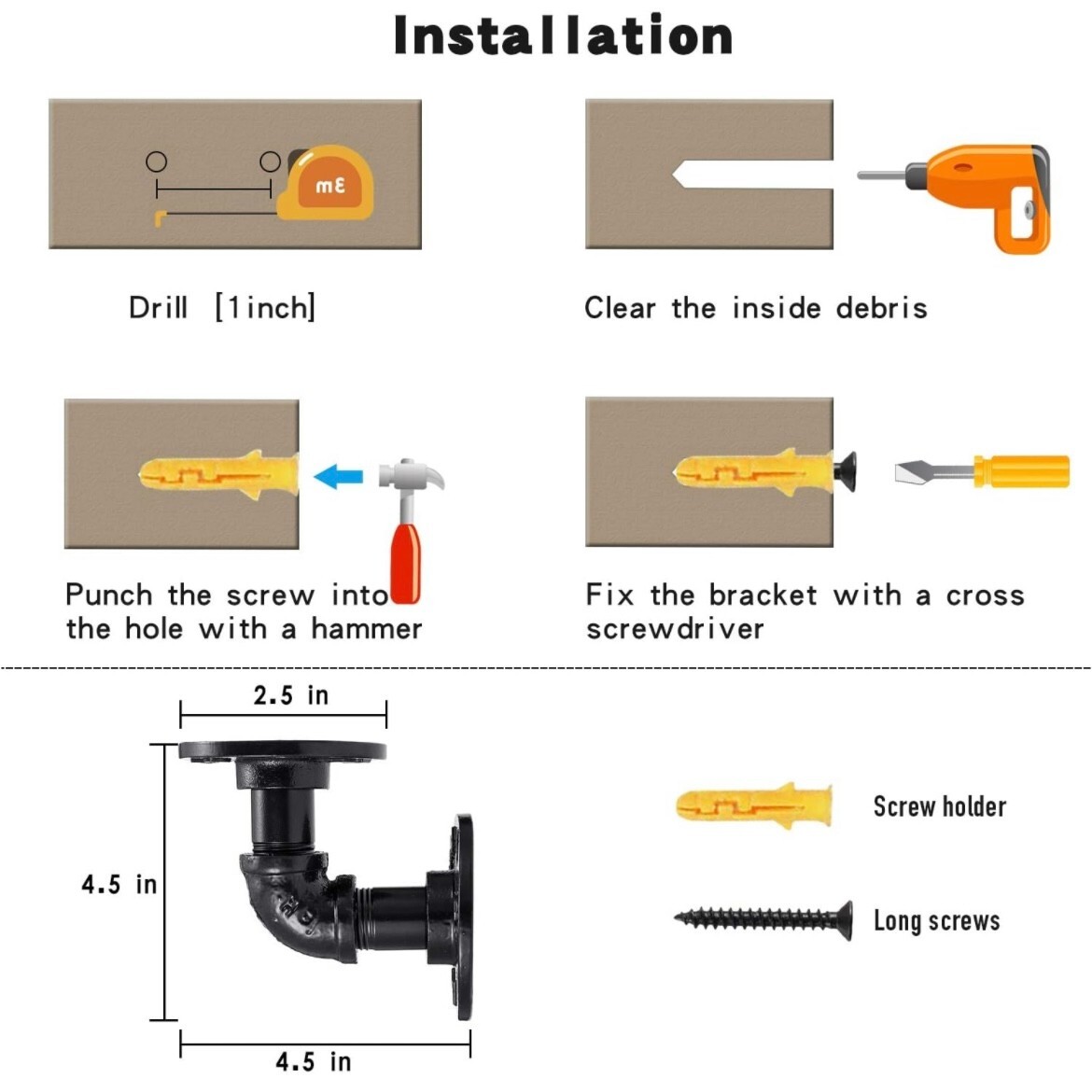 Installation

3m

Drill [1inch]

Clear the inside debris

Punch the screw into the hole with a hammer

Fix the bracket with a cross screwdriver

2.5 in

4.5 in

4.5 in

Screw holder

Long screws