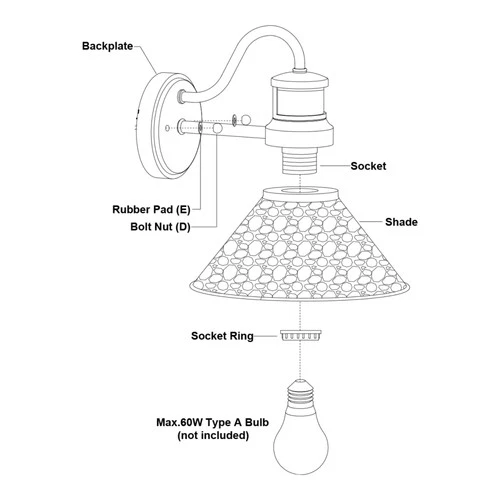 Backplate

Socket

Rubber Pad (E)

Bolt Nut (D)

Shade

Socket Ring

Max.60W Type A Bulb
(not included)