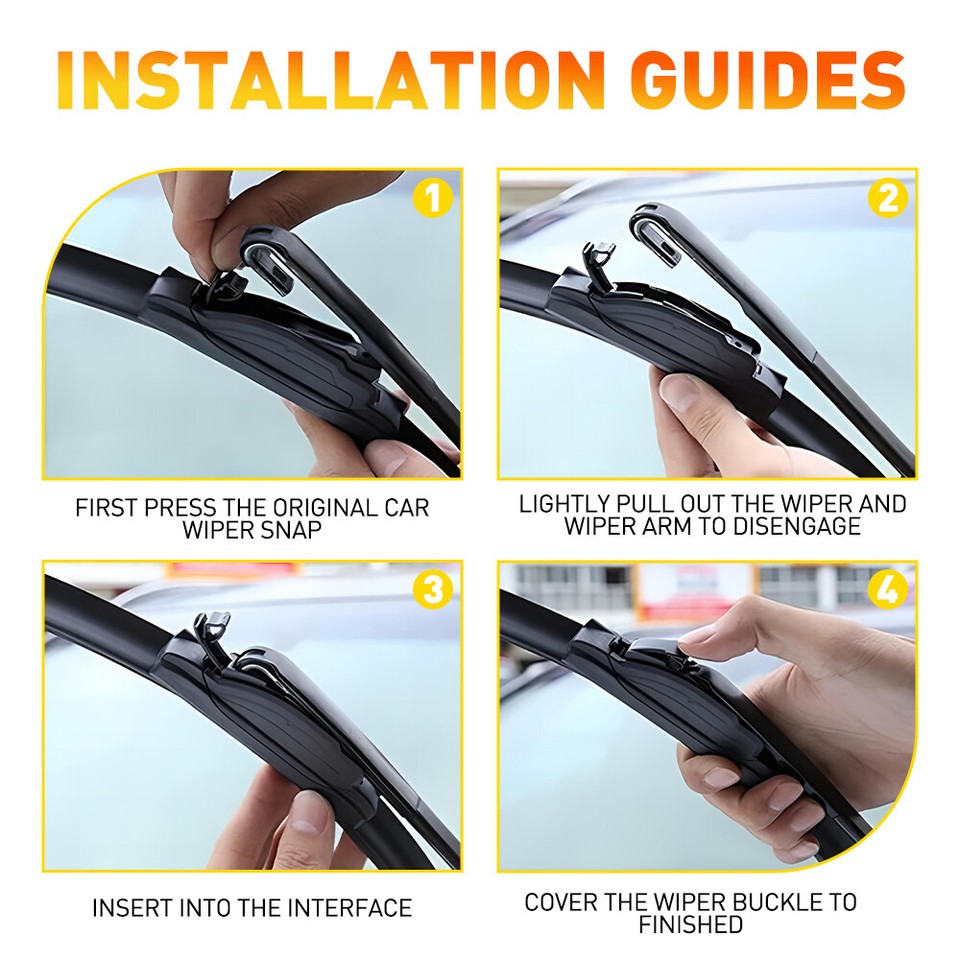 INSTALLATION GUIDES

1

FIRST PRESS THE ORIGINAL CAR WIPER SNAP

2

LIGHTLY PULL OUT THE WIPER AND WIPER ARM TO DISENGAGE

3

INSERT INTO THE INTERFACE

4

COVER THE WIPER BUCKLE TO FINISHED