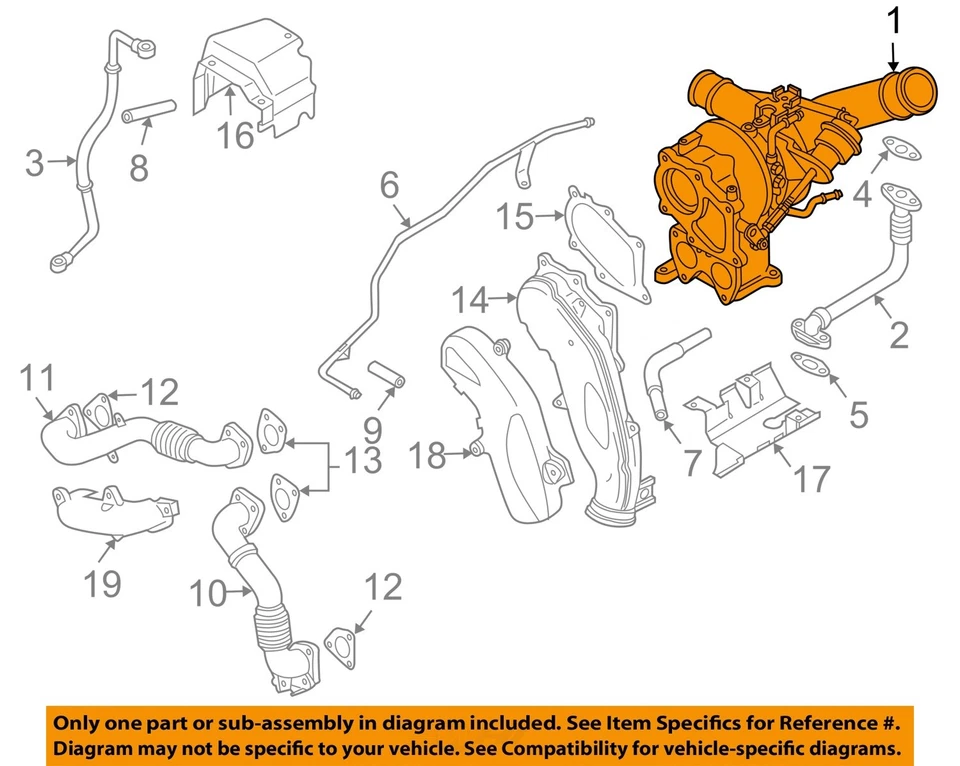 1
3
8
16
6
15
4
14
2
11
12
9
5
13
18
7
17
19
10
12

Only one part or sub-assembly in diagram included. See Item Specifics for Reference #. Diagram may not be specific to your vehicle. See Compatibility for vehicle-specific diagrams.