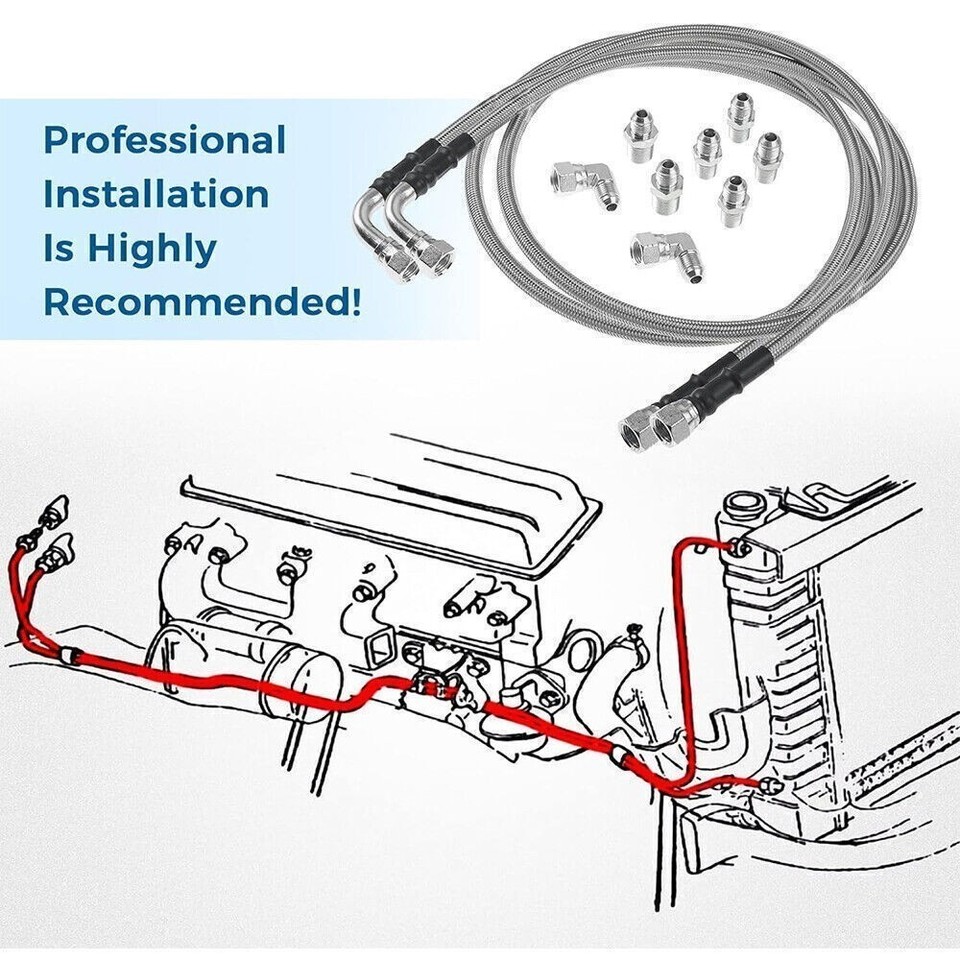 Professional Installation Is Highly Recommended!