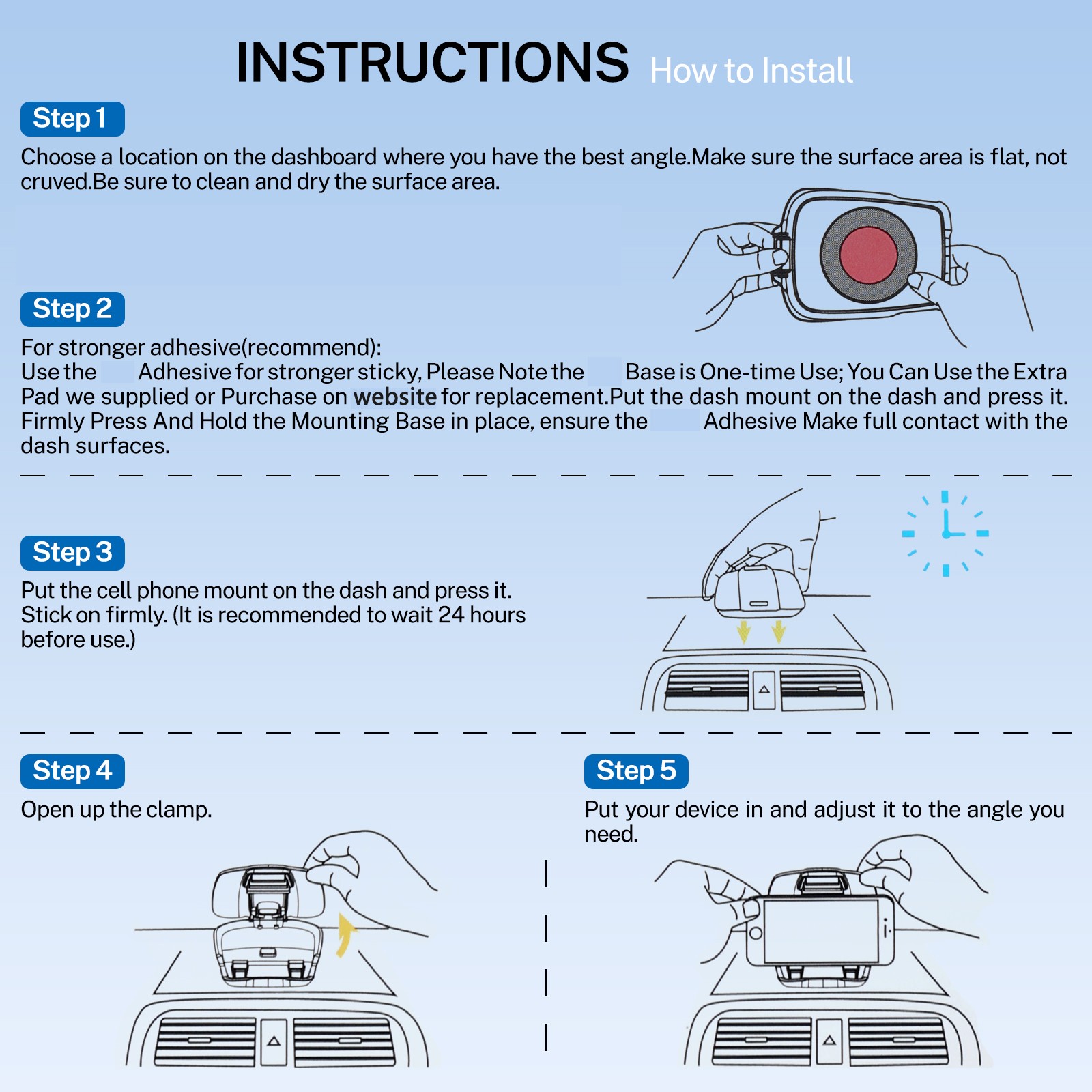 INSTRUCTIONS How to Install

Step 1

Choose a location on the dashboard where you have the best angle.Make sure the surface area is flat, not cruved.Be sure to clean and dry the surface area.

Step 2

For stronger adhesive(recommend):
Use the Adhesive for stronger sticky, Please Note the Base is One-time Use; You Can Use the Extra Pad we supplied or Purchase on website for replacement.Put the dash mount on the dash and press it. Firmly Press And Hold the Mounting Base in place, ensure the Adhesive Make full contact with the dash surfaces.

Step 3

Put the cell phone mount on the dash and press it. Stick on firmly. (It is recommended to wait 24 hours before use.)

Step 4

Open up the clamp.

Step 5

Put your device in and adjust it to the angle you need.