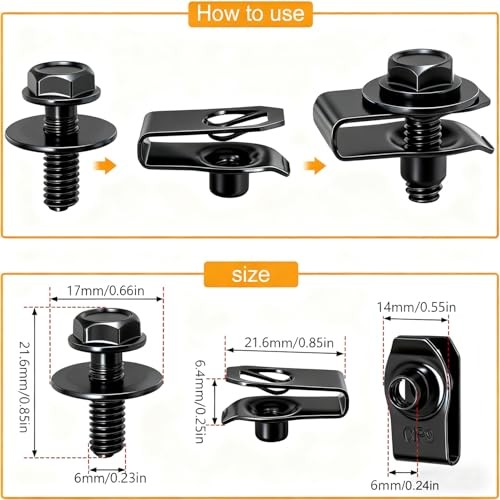 How to use

size

17mm/0.66in

21.6mm/0.85in

6mm/0.23in

21.6mm/0.85in

6.4mm/0.25in

14mm/0.55in

6mm/0.24in