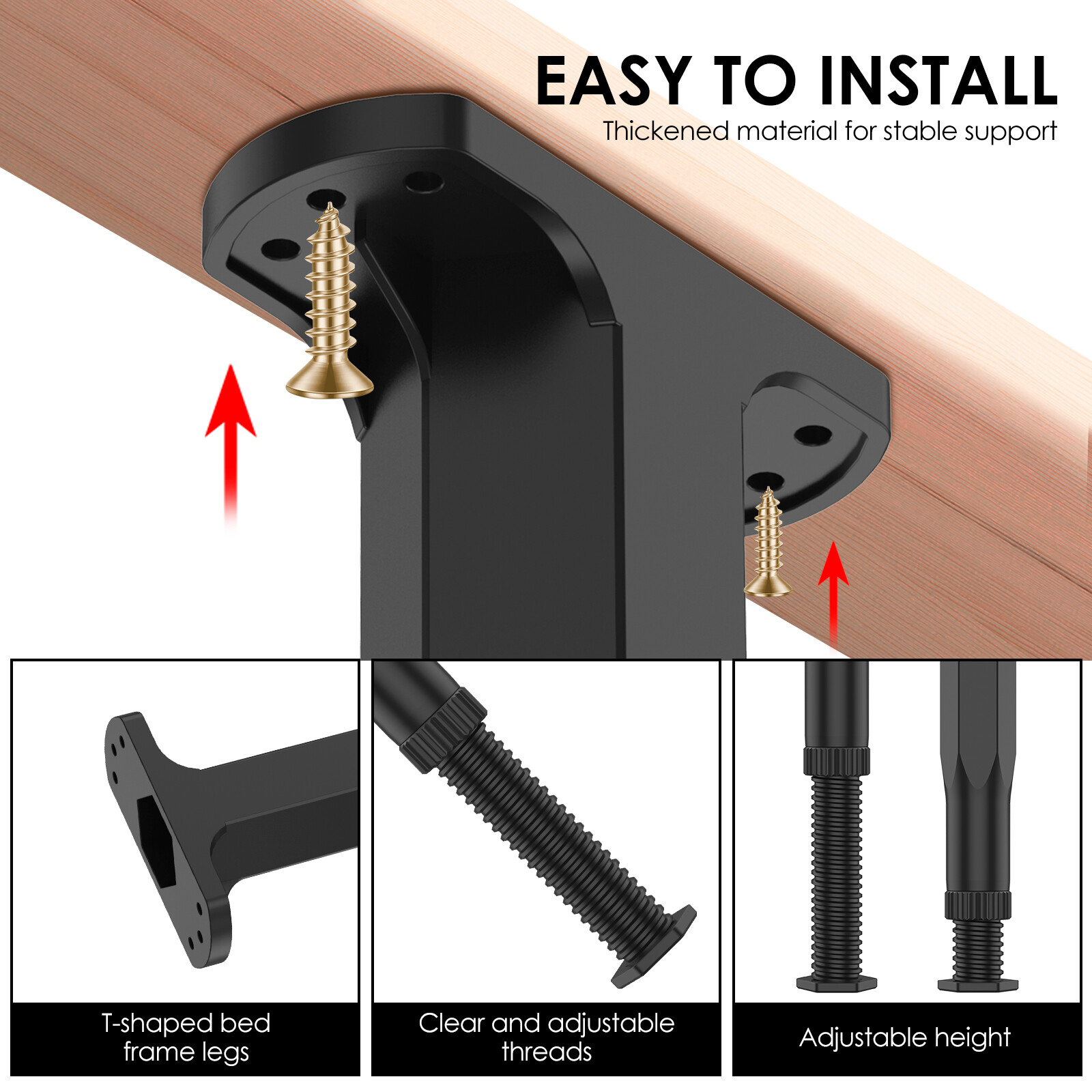 EASY TO INSTALL
Thickened material for stable support

T-shaped bed frame legs

Clear and adjustable threads

Adjustable height