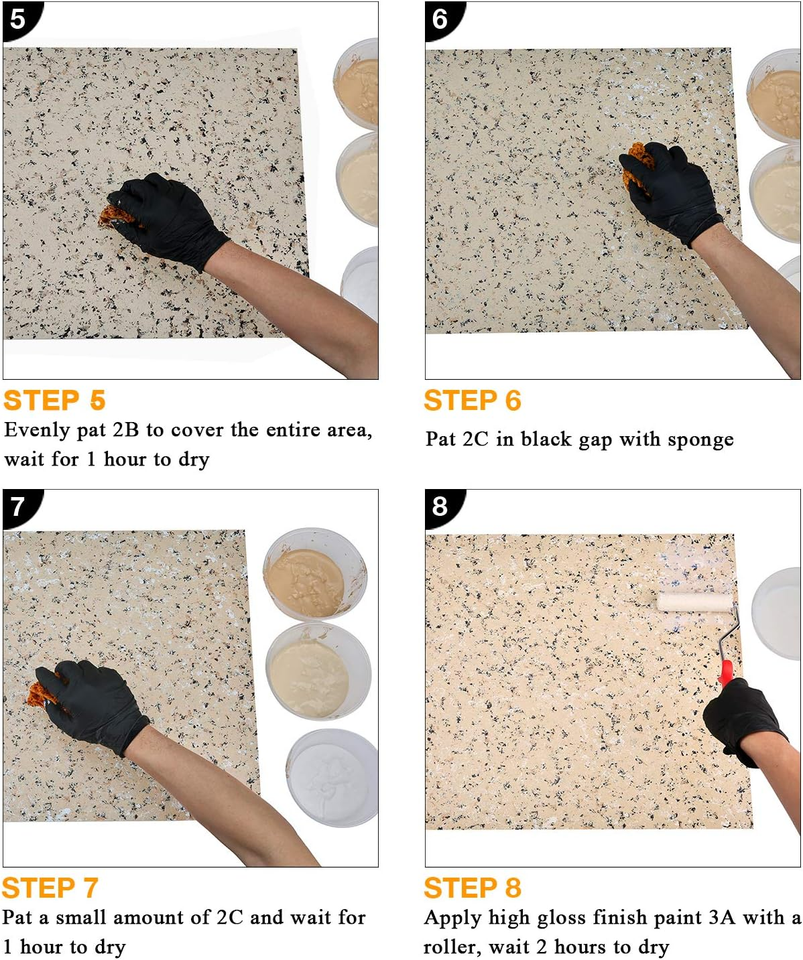 5

STEP 5
Evenly pat 2B to cover the entire area, wait for 1 hour to dry

6

STEP 6
Pat 2C in black gap with sponge

7

STEP 7
Pat a small amount of 2C and wait for 1 hour to dry

8

STEP 8
Apply high gloss finish paint 3A with a roller, wait 2 hours to dry