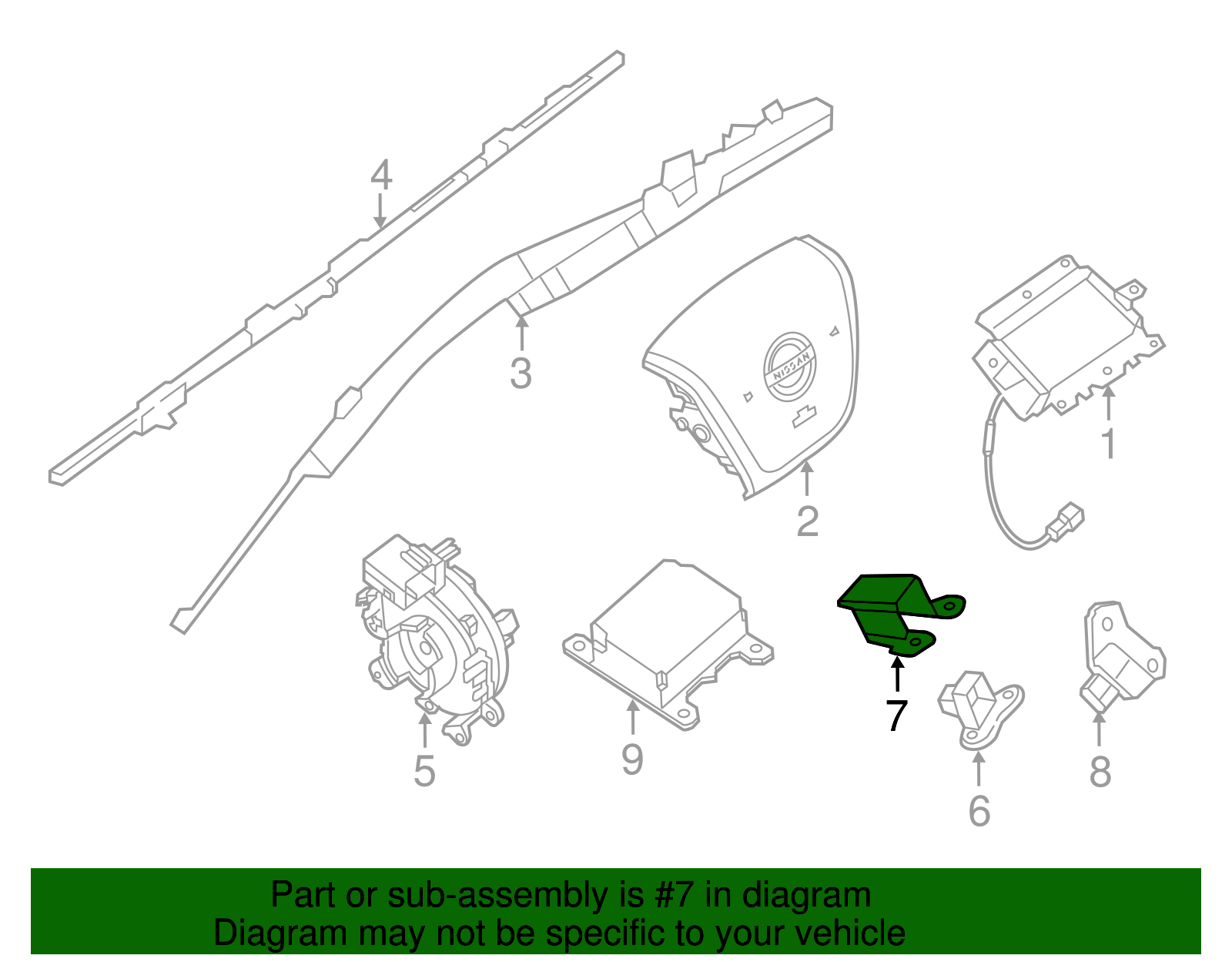 4

3

NISSAN

2

1

5

9

7

6

8

Part or sub-assembly is #7 in diagram
Diagram may not be specific to your vehicle