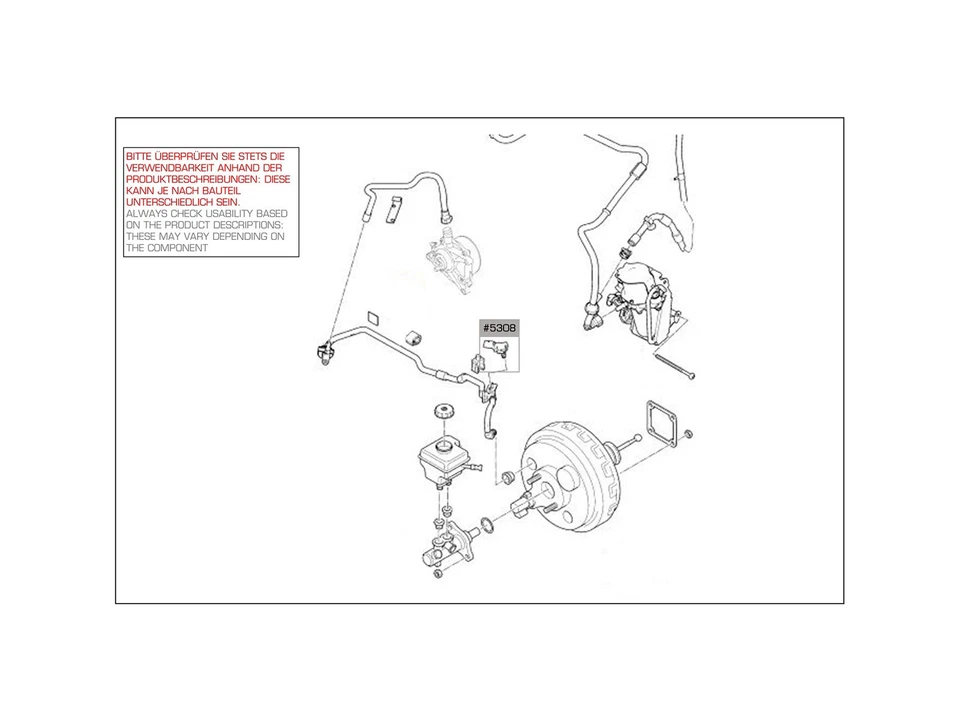 BITTE ÜBERPRÜFEN SIE STETS DIE VERWENDBARKEIT ANHAND DER PRODUKTBESCHREIBUNGEN: DIESE KANN JE NACH BAUTEIL UNTERSCHIEDLICH SEIN.
ALWAYS CHECK USABILITY BASED ON THE PRODUCT DESCRIPTIONS: THESE MAY VARY DEPENDING ON THE COMPONENT

#5308