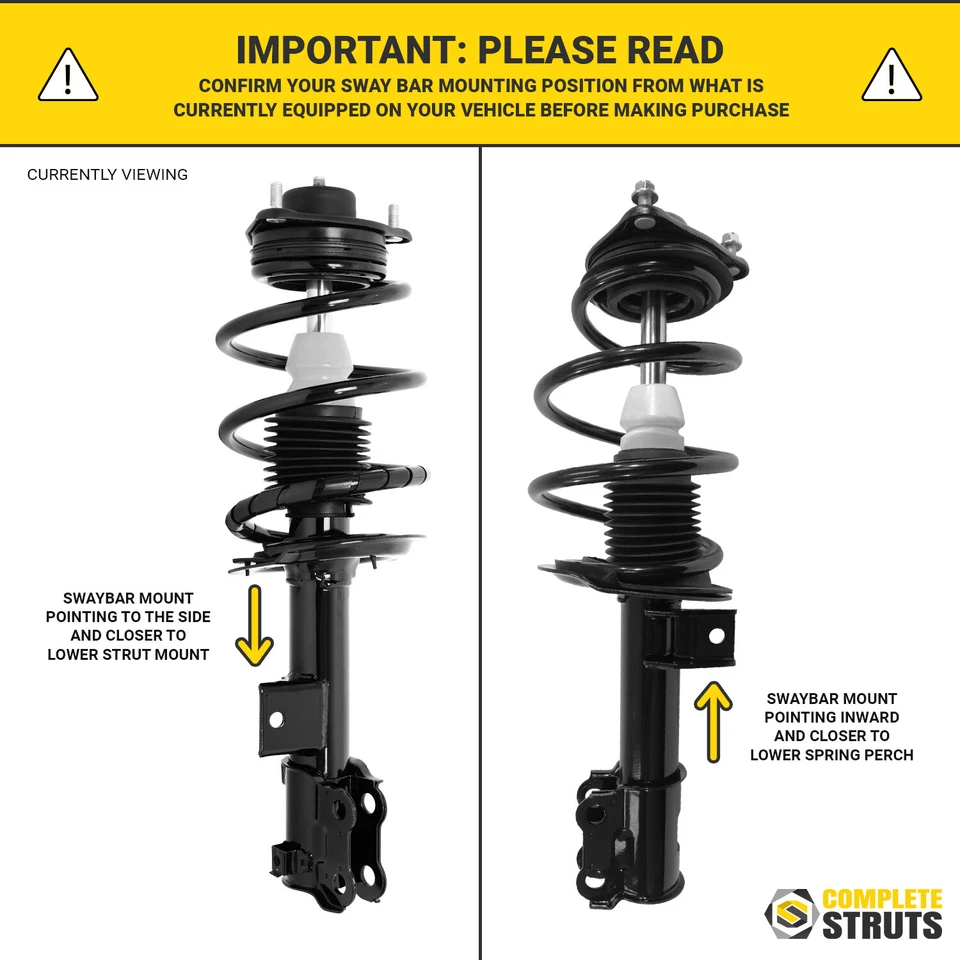 IMPORTANT: PLEASE READ
CONFIRM YOUR SWAY BAR MOUNTING POSITION FROM WHAT IS CURRENTLY EQUIPPED ON YOUR VEHICLE BEFORE MAKING PURCHASE

CURRENTLY VIEWING

SWAYBAR MOUNT POINTING TO THE SIDE AND CLOSER TO LOWER STRUT MOUNT

SWAYBAR MOUNT POINTING INWARD AND CLOSER TO LOWER SPRING PERCH

COMPLETE STRUTS