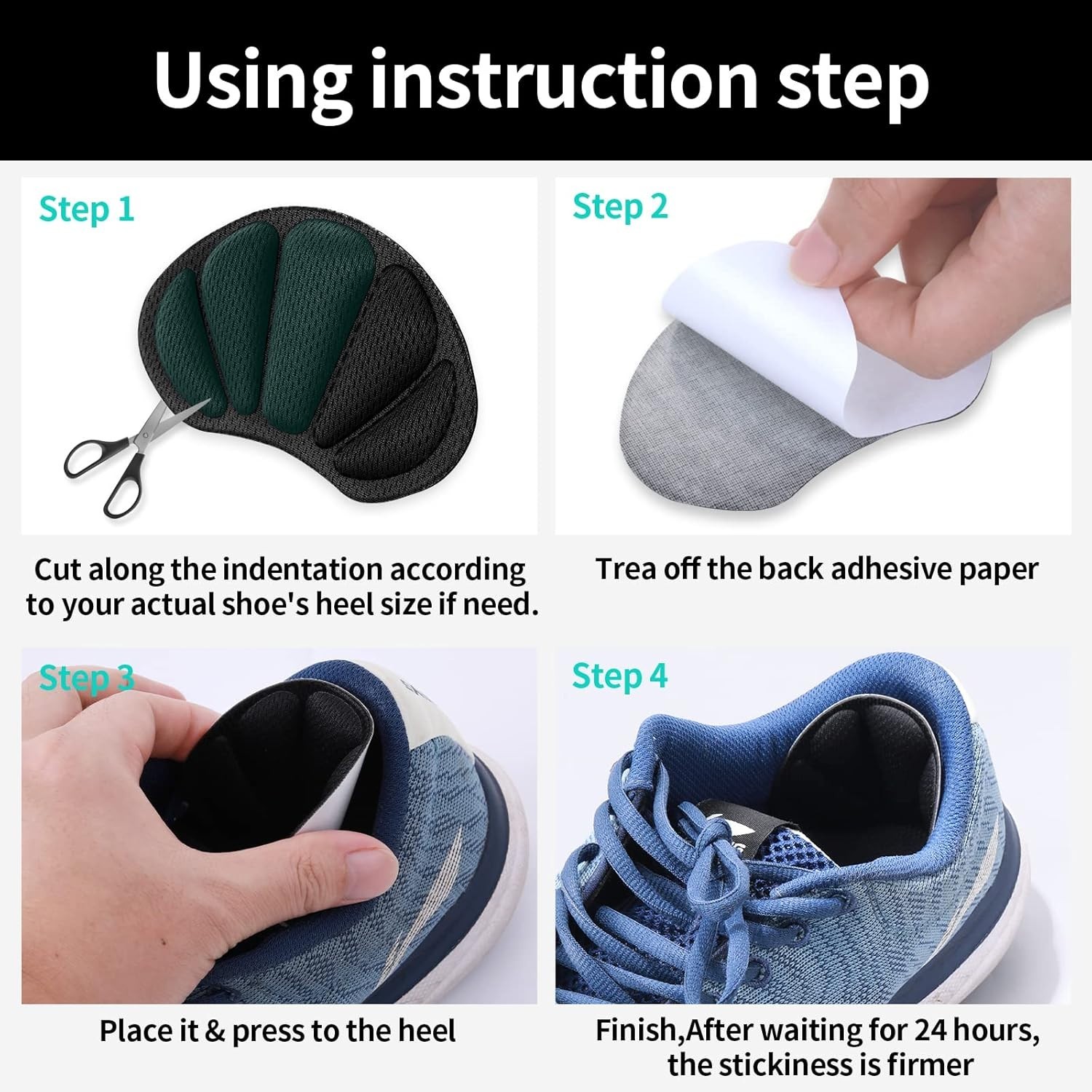 Using instruction step

Step 1

Cut along the indentation according to your actual shoe's heel size if need.

Step 2

Trea off the back adhesive paper

Step 3

Place it & press to the heel

Step 4

Finish,After waiting for 24 hours, the stickiness is firmer