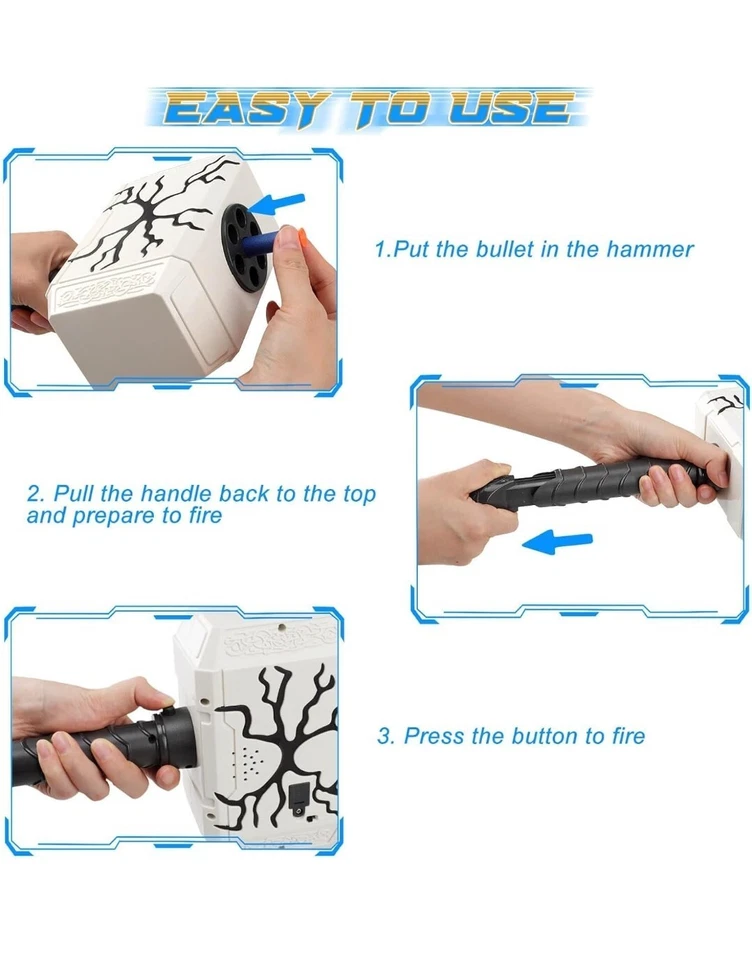 EASY TO USE

1.Put the bullet in the hammer

2. Pull the handle back to the top and prepare to fire

3. Press the button to fire