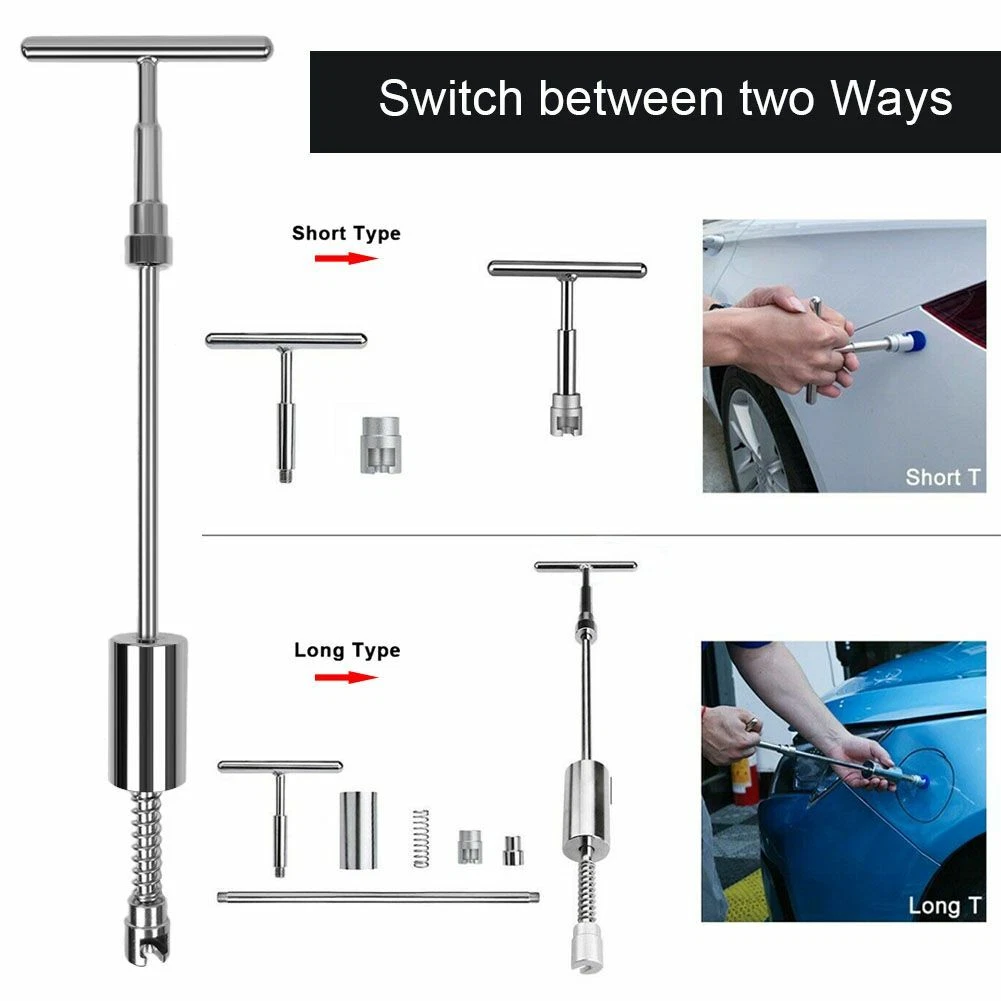 Switch between two Ways

Short Type

Short T

Long Type

Long T