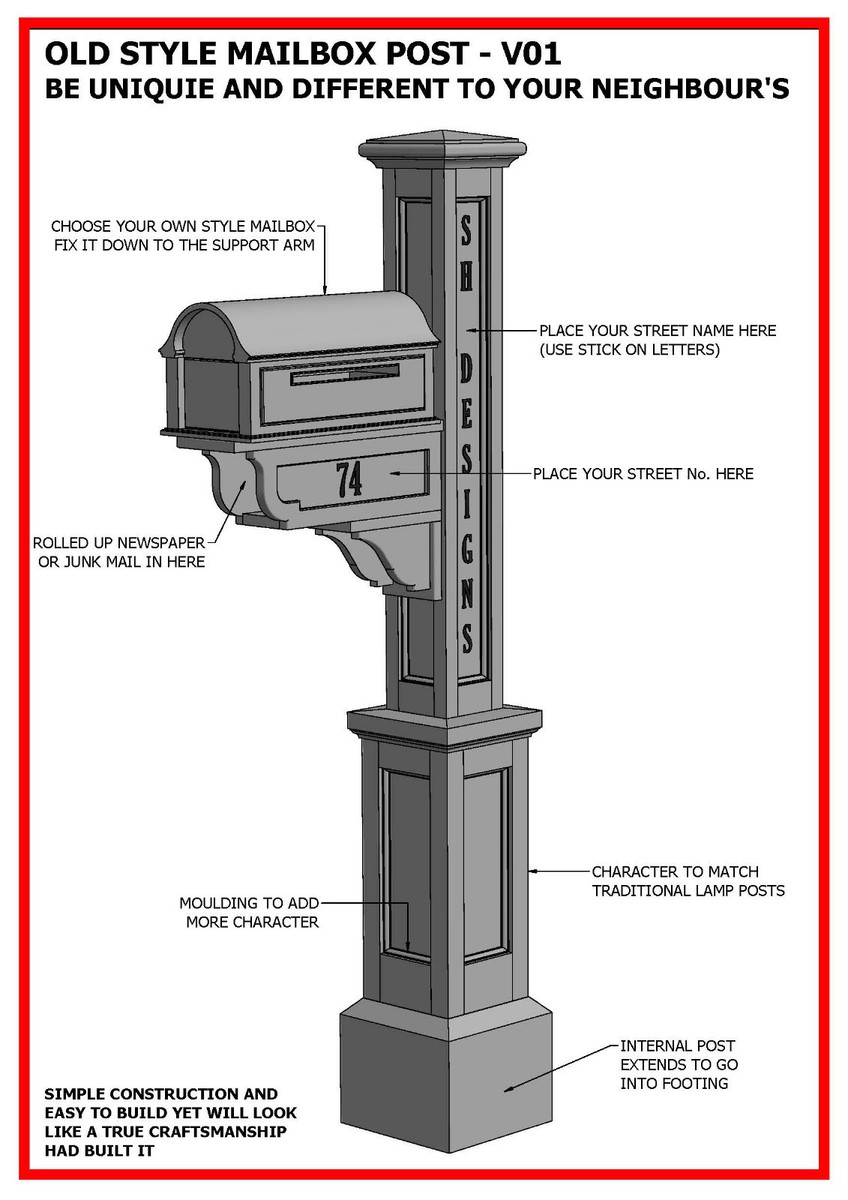 OLD STYLE MAILBOX POST - V01
BE UNIQUIE AND DIFFERENT TO YOUR NEIGHBOUR'S

CHOOSE YOUR OWN STYLE MAILBOX FIX IT DOWN TO THE SUPPORT ARM

SH DESIGNS

PLACE YOUR STREET NAME HERE (USE STICK ON LETTERS)

74

PLACE YOUR STREET No. HERE

ROLLED UP NEWSPAPER OR JUNK MAIL IN HERE

CHARACTER TO MATCH TRADITIONAL LAMP POSTS

MOULDING TO ADD MORE CHARACTER

INTERNAL POST EXTENDS TO GO INTO FOOTING

SIMPLE CONSTRUCTION AND EASY TO BUILD YET WILL LOOK LIKE A TRUE CRAFTSMANSHIP HAD BUILT IT