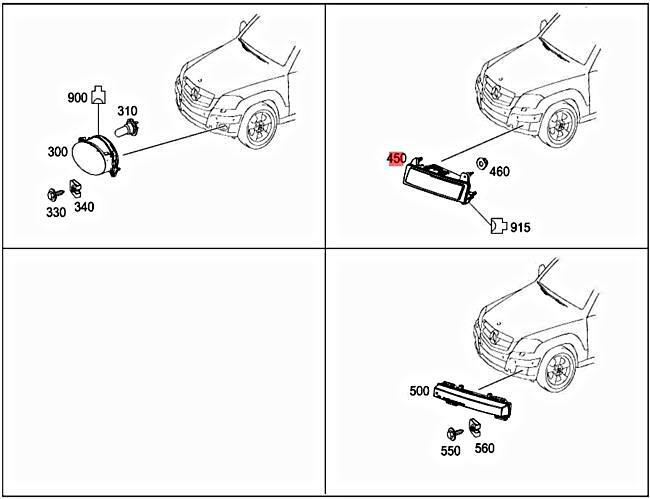 900
310
300
330
340

450
460
915

500
550
560