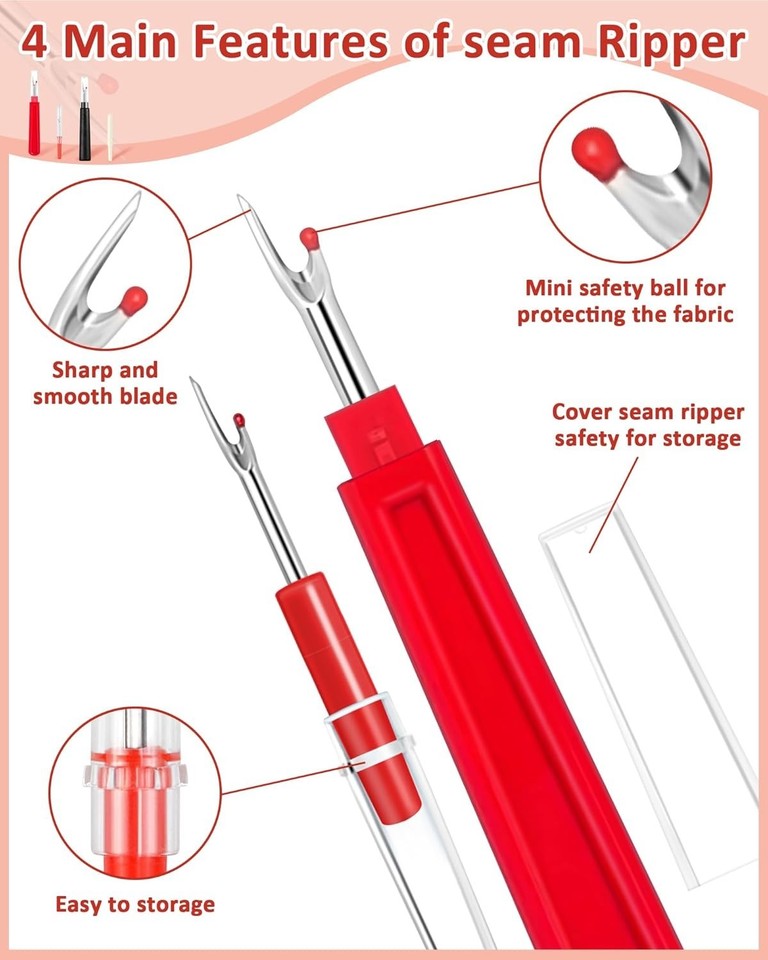 4 Main Features of seam Ripper

Sharp and smooth blade

Mini safety ball for protecting the fabric

Cover seam ripper safety for storage

Easy to storage