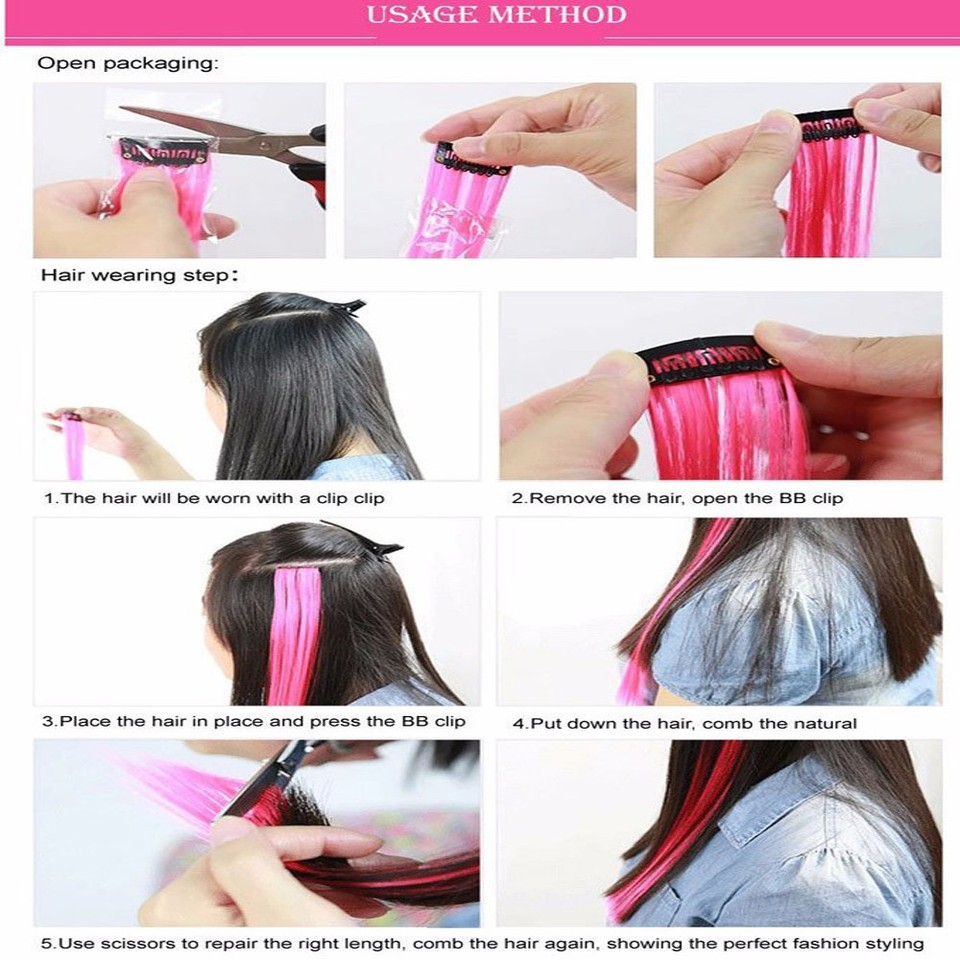 USAGE METHOD

Open packaging:

Hair wearing step:

1.The hair will be worn with a clip clip

2.Remove the hair, open the BB clip

3.Place the hair in place and press the BB clip

4.Put down the hair, comb the natural

5.Use scissors to repair the right length, comb the hair again, showing the perfect fashion styling