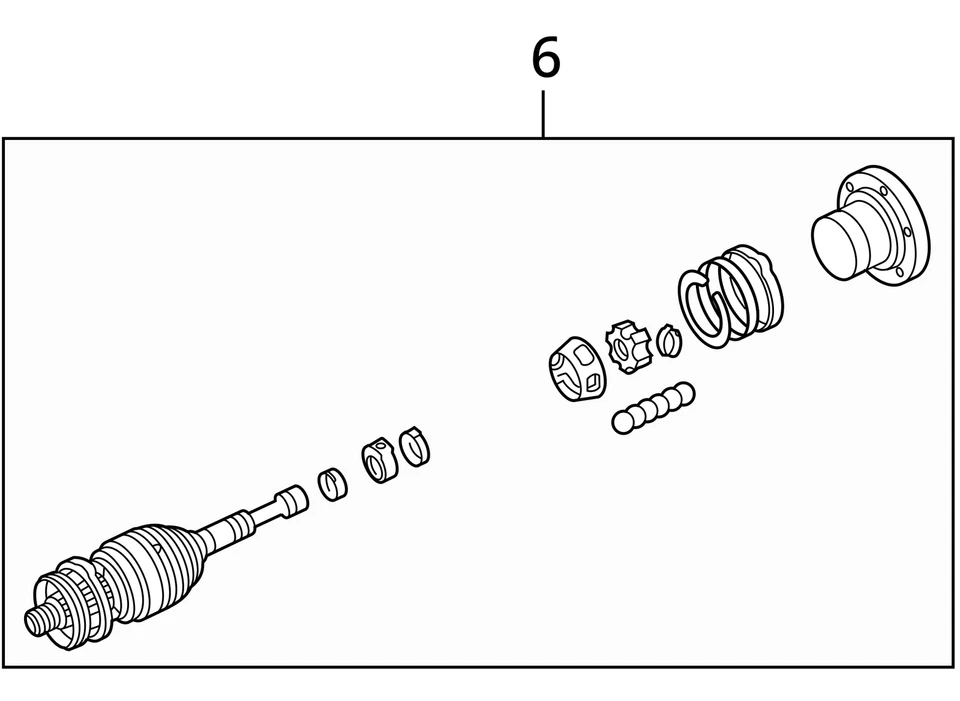 6