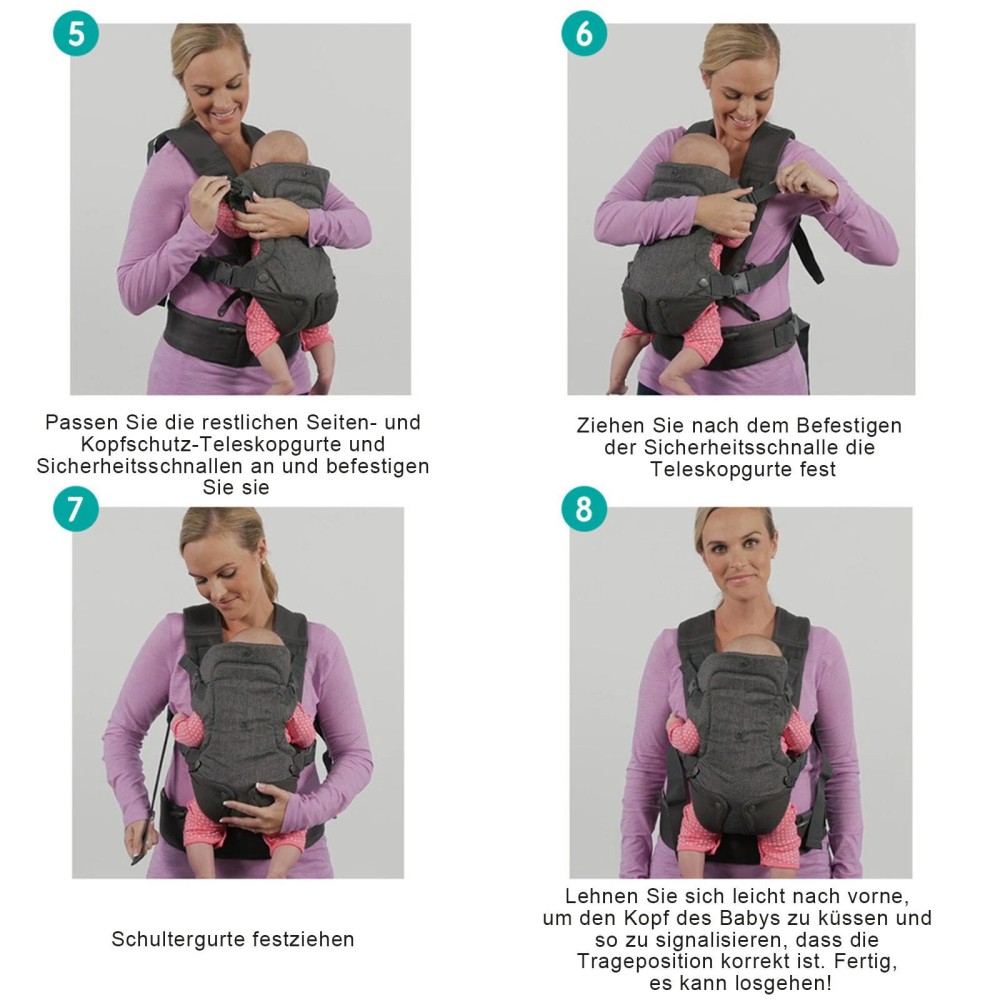 5

Passen Sie die restlichen Seiten- und Kopfschutz-Teleskopgurte und Sicherheitsschnallen an und befestigen Sie sie

6

Ziehen Sie nach dem Befestigen der Sicherheitsschnalle die Teleskopgurte fest

7

Schultergurte festziehen

8

Lehnen Sie sich leicht nach vorne, um den Kopf des Babys zu küssen und so zu signalisieren, dass die Trageposition korrekt ist. Fertig, es kann losgehen!