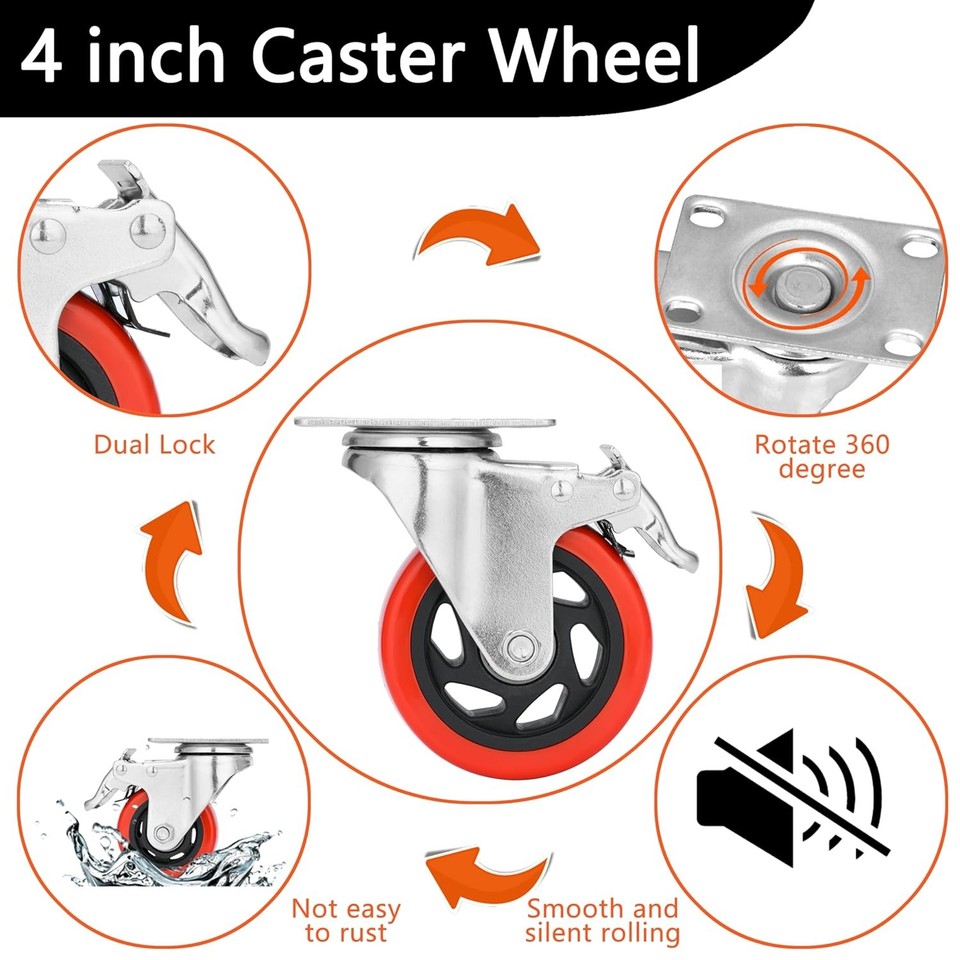 4 inch Caster Wheel

Dual Lock

Rotate 360 degree

Not easy to rust

Smooth and silent rolling