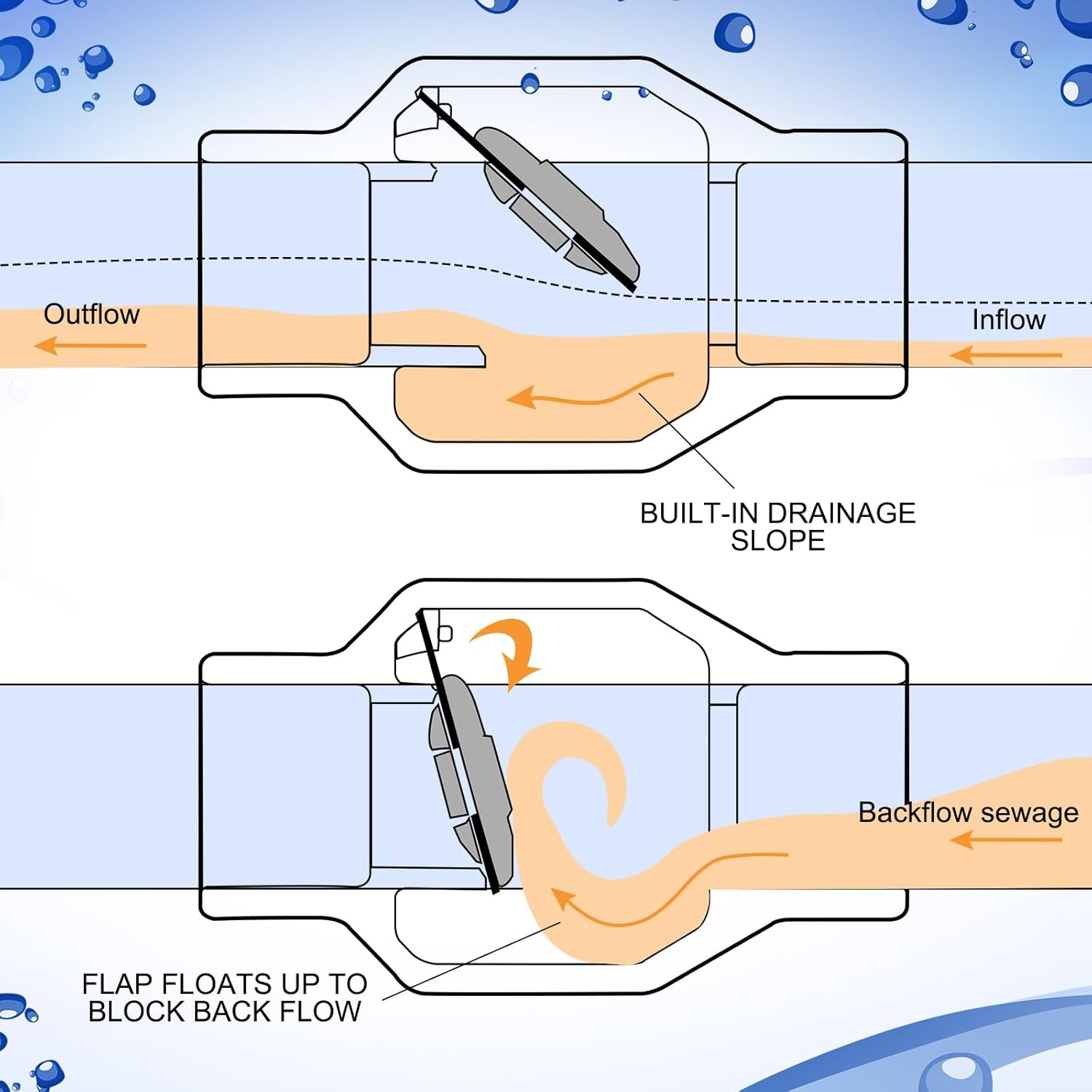 Outflow

Inflow

BUILT-IN DRAINAGE SLOPE

Backflow sewage

FLAP FLOATS UP TO BLOCK BACK FLOW