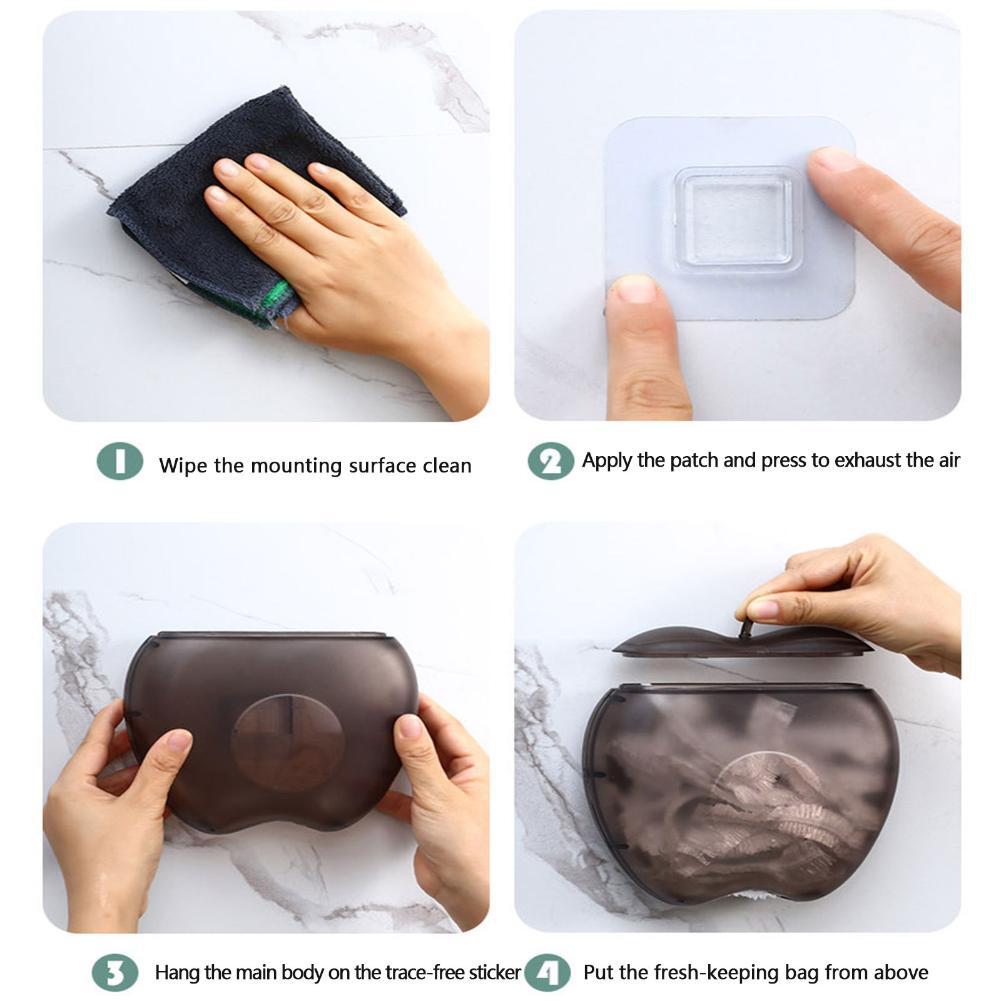 1 Wipe the mounting surface clean

2 Apply the patch and press to exhaust the air

3 Hang the main body on the trace-free sticker

4 Put the fresh-keeping bag from above