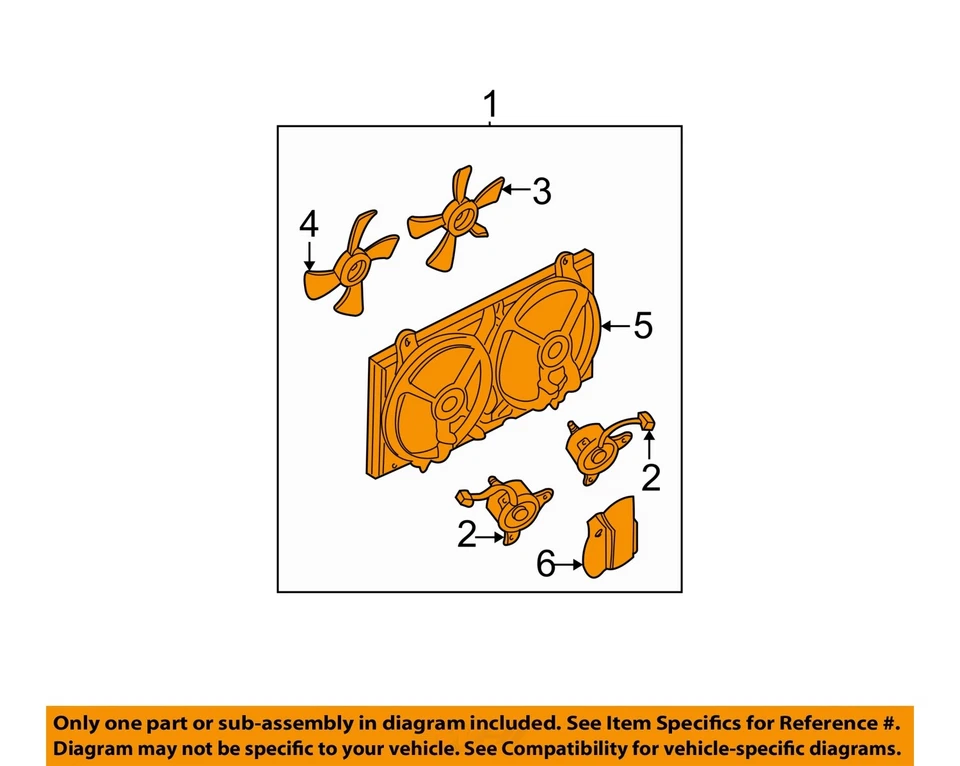 1
3
4
5
2
2
6

Only one part or sub-assembly in diagram included. See Item Specifics for Reference #.
Diagram may not be specific to your vehicle. See Compatibility for vehicle-specific diagrams.