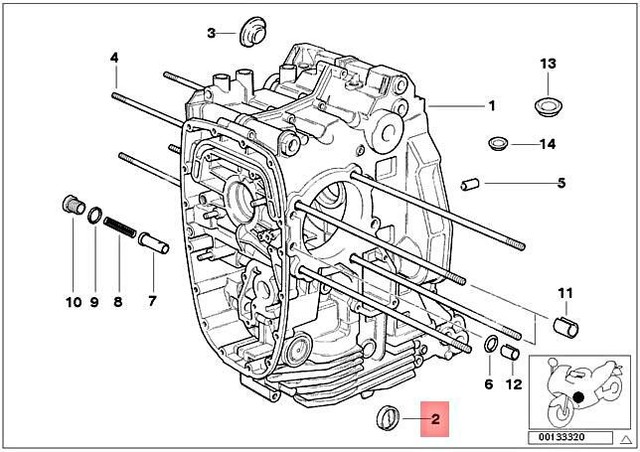 3
4
13
1
14
5
10 9 8 7
11
6 12
2
00133320