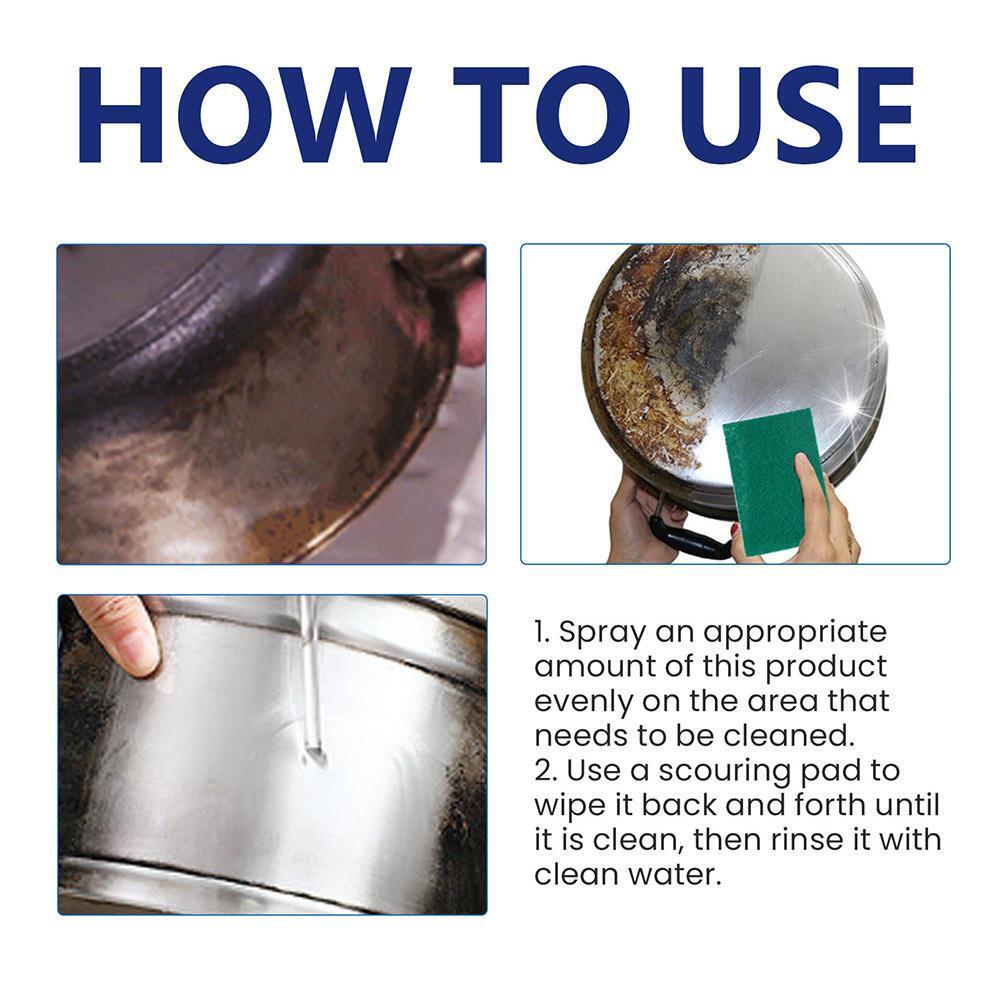 HOW TO USE

1. Spray an appropriate amount of this product evenly on the area that needs to be cleaned.
2. Use a scouring pad to wipe it back and forth until it is clean, then rinse it with clean water.