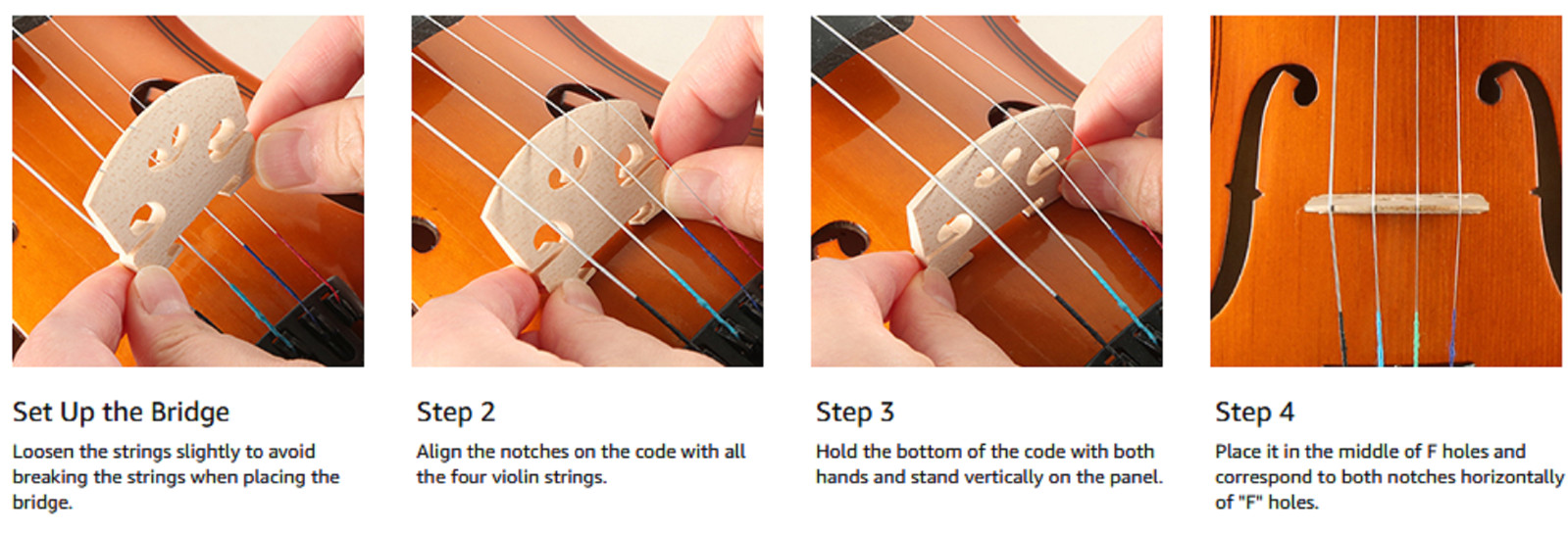 Set Up the Bridge

Loosen the strings slightly to avoid breaking the strings when placing the bridge.

Step 2

Align the notches on the code with all the four violin strings.

Step 3

Hold the bottom of the code with both hands and stand vertically on the panel.

Step 4

Place it in the middle of F holes and correspond to both notches horizontally of "F" holes.