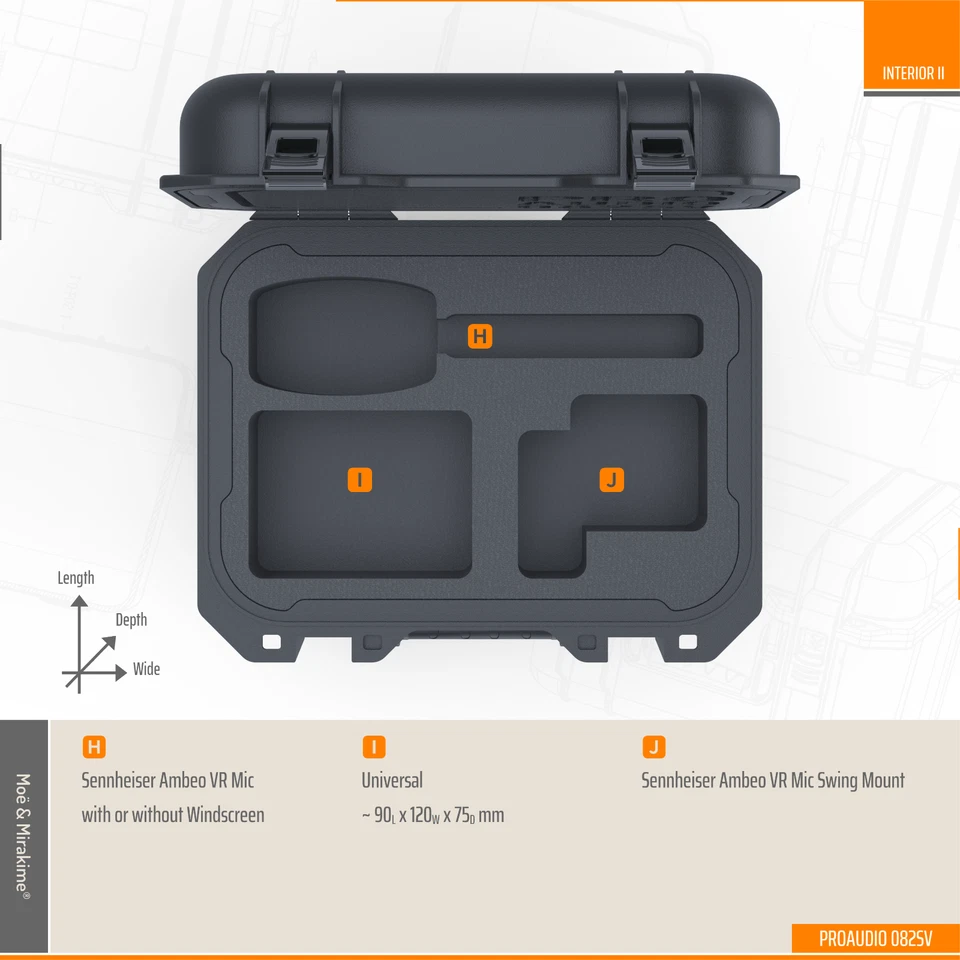 INTERIOR II

H

I

J

Length

Depth

Wide

Moë & Mirakime®

H
Sennheiser Ambeo VR Mic with or without Windscreen

I
Universal
~ $90_L$ x $120_W$ x $75_D$ mm

J
Sennheiser Ambeo VR Mic Swing Mount

PROAUDIO 082SV